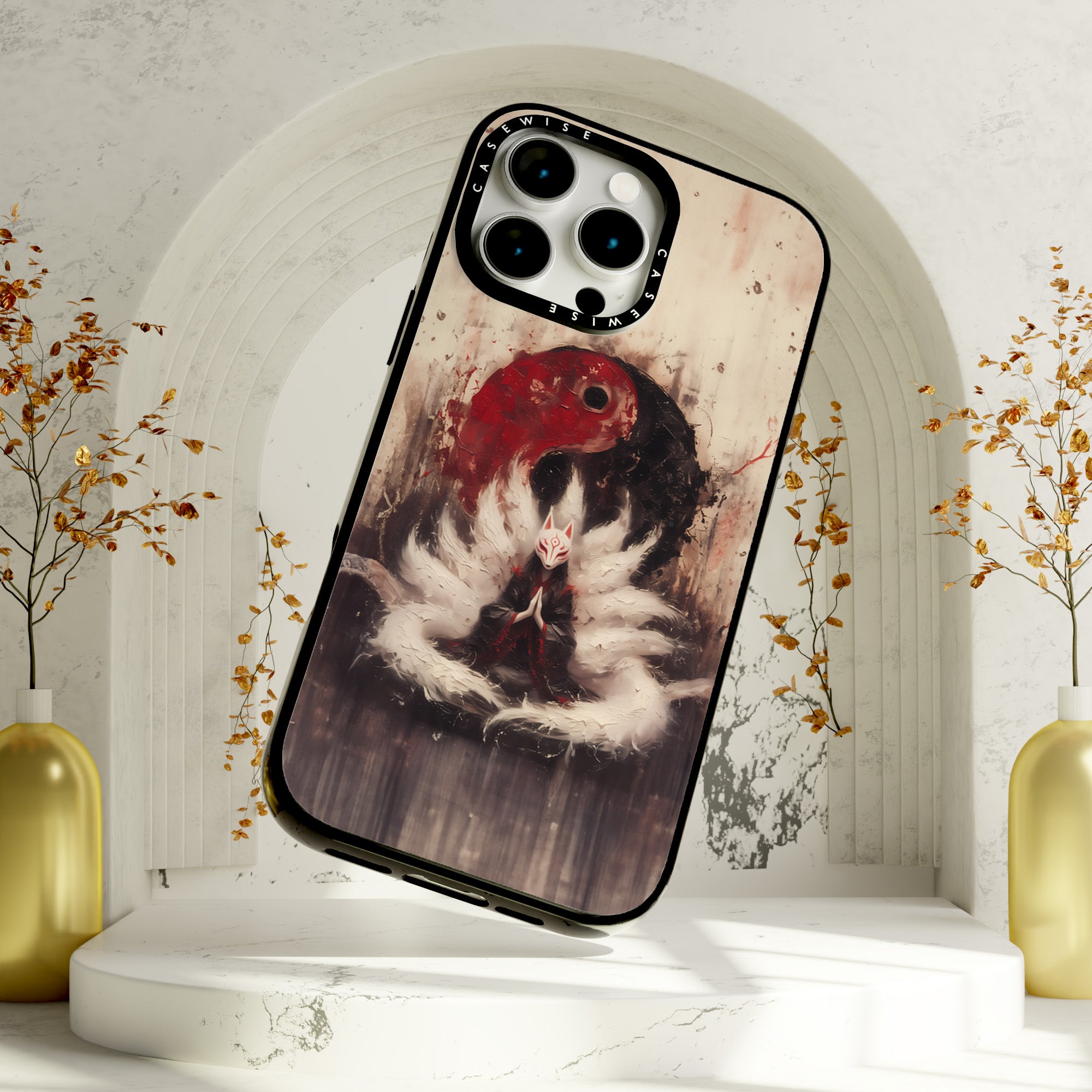 CASEWISE
CASEWISE