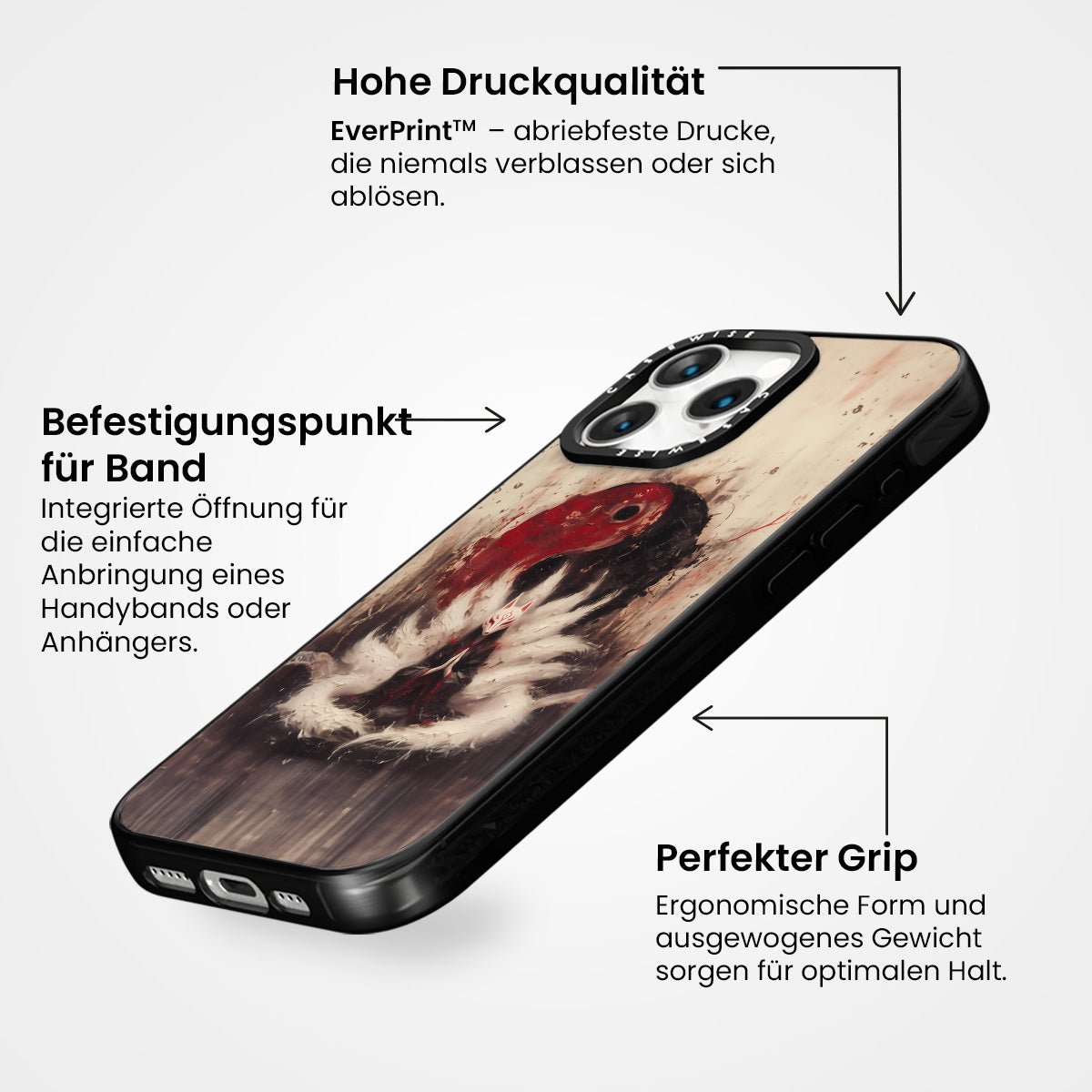 Hohe Druckqualität

EverPrint™ – abriebfeste Drucke, die niemals verblassen oder sich ablösen.

Befestigungspunkt für Band

Integrierte Öffnung für die einfache Anbringung eines Handybands oder Anhängers.

CASEWISE

CASEWISE

Perfekter Grip

Ergonomische Form und ausgewogenes Gewicht sorgen für optimalen Halt.