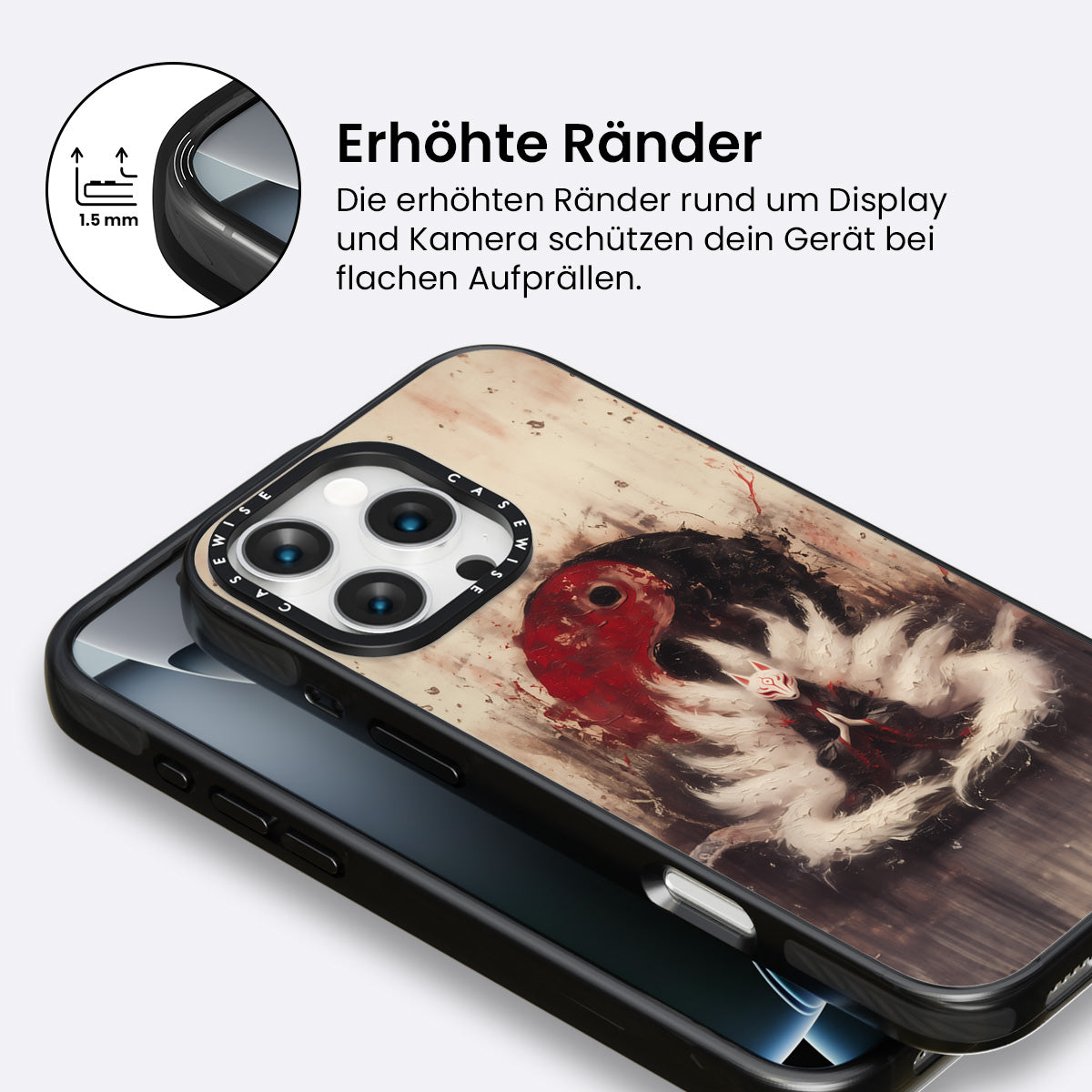 1.5 mm

Erhöhte Ränder

Die erhöhten Ränder rund um Display und Kamera schützen dein Gerät bei flachen Aufprällen.

CASEWISE CASEWISE