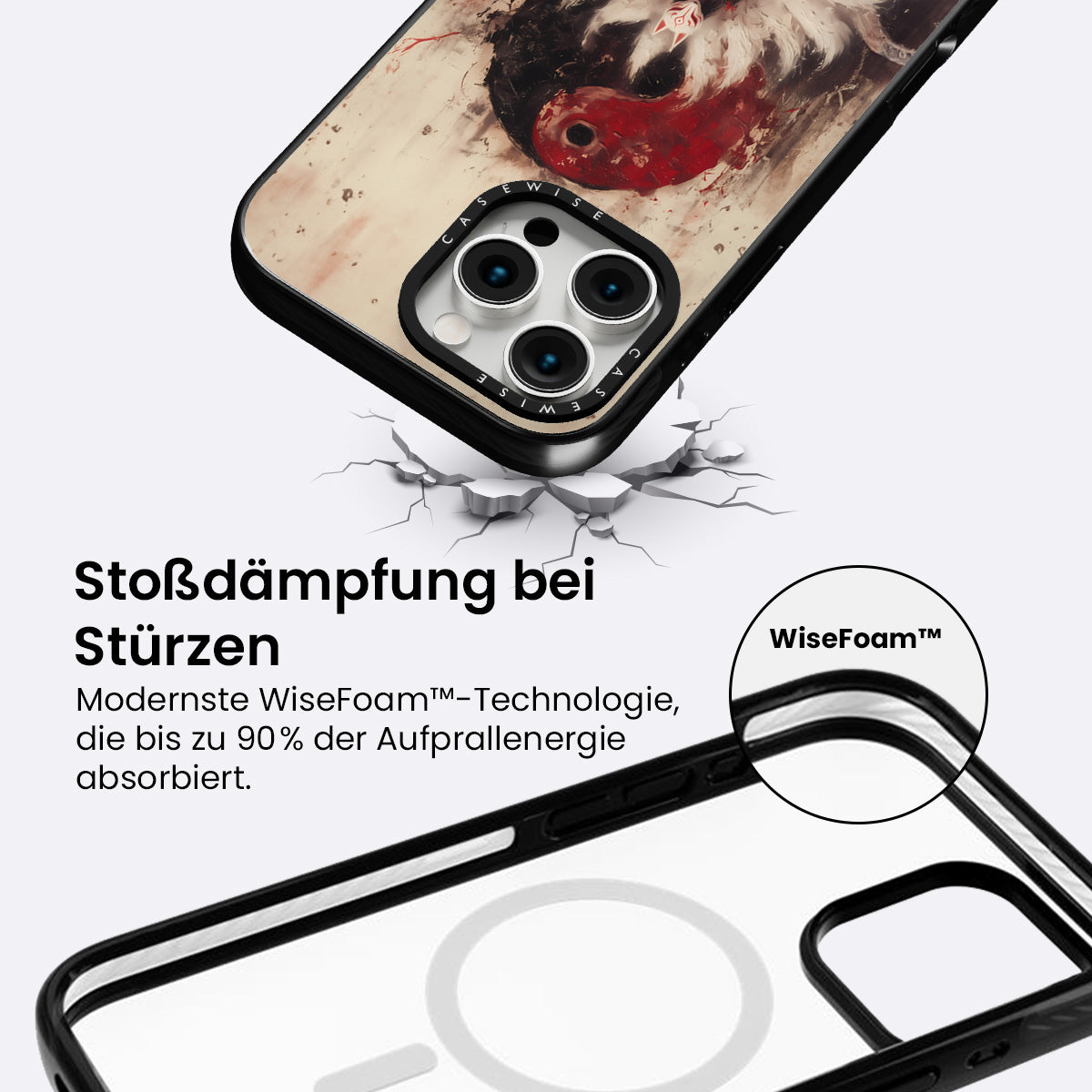 CASEWISE

CASEWISE

Stoßdämpfung bei Stürzen

Modernste WiseFoam™-Technologie, die bis zu 90% der Aufprallenergie absorbiert.

WiseFoam™