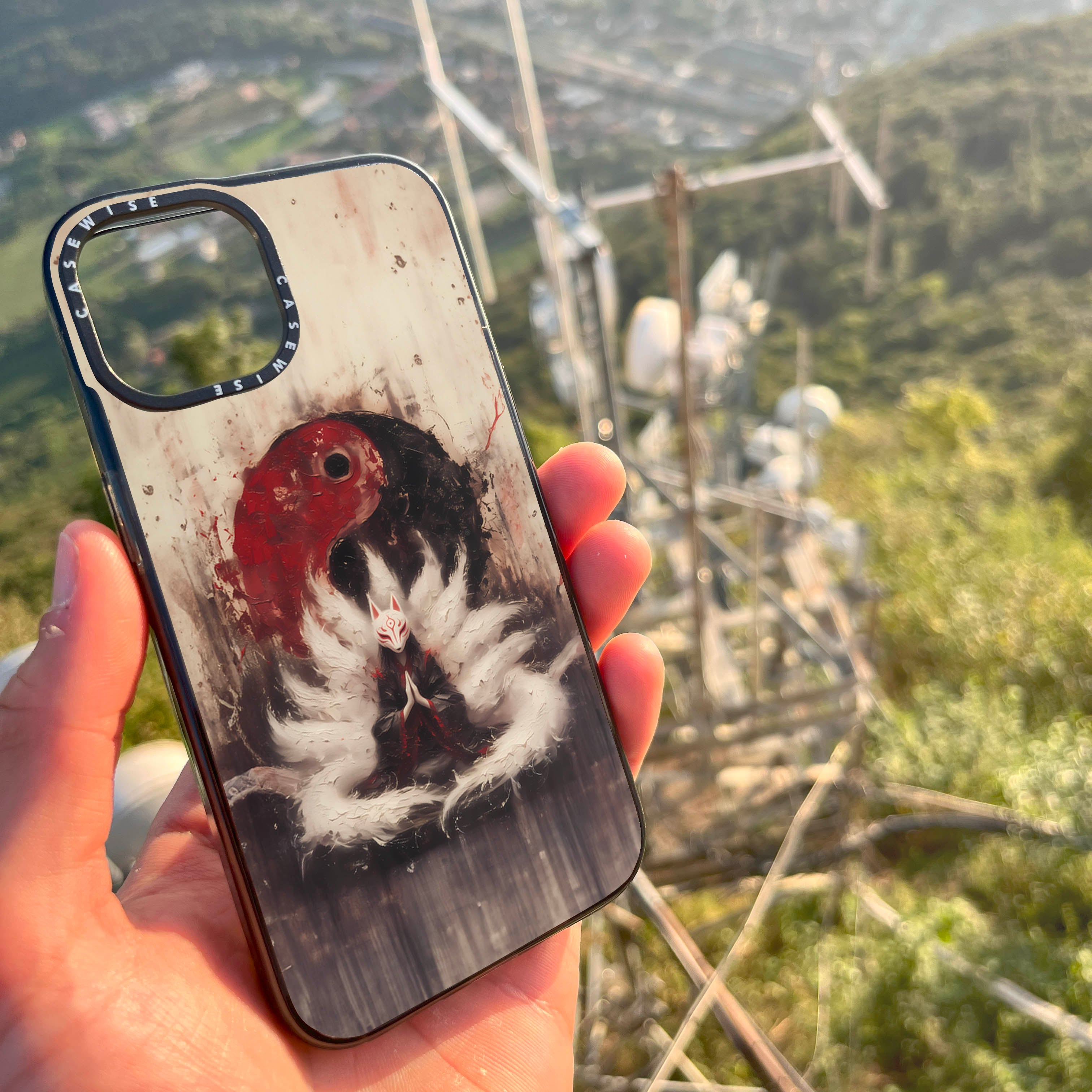 CASEWISE CASEWISE