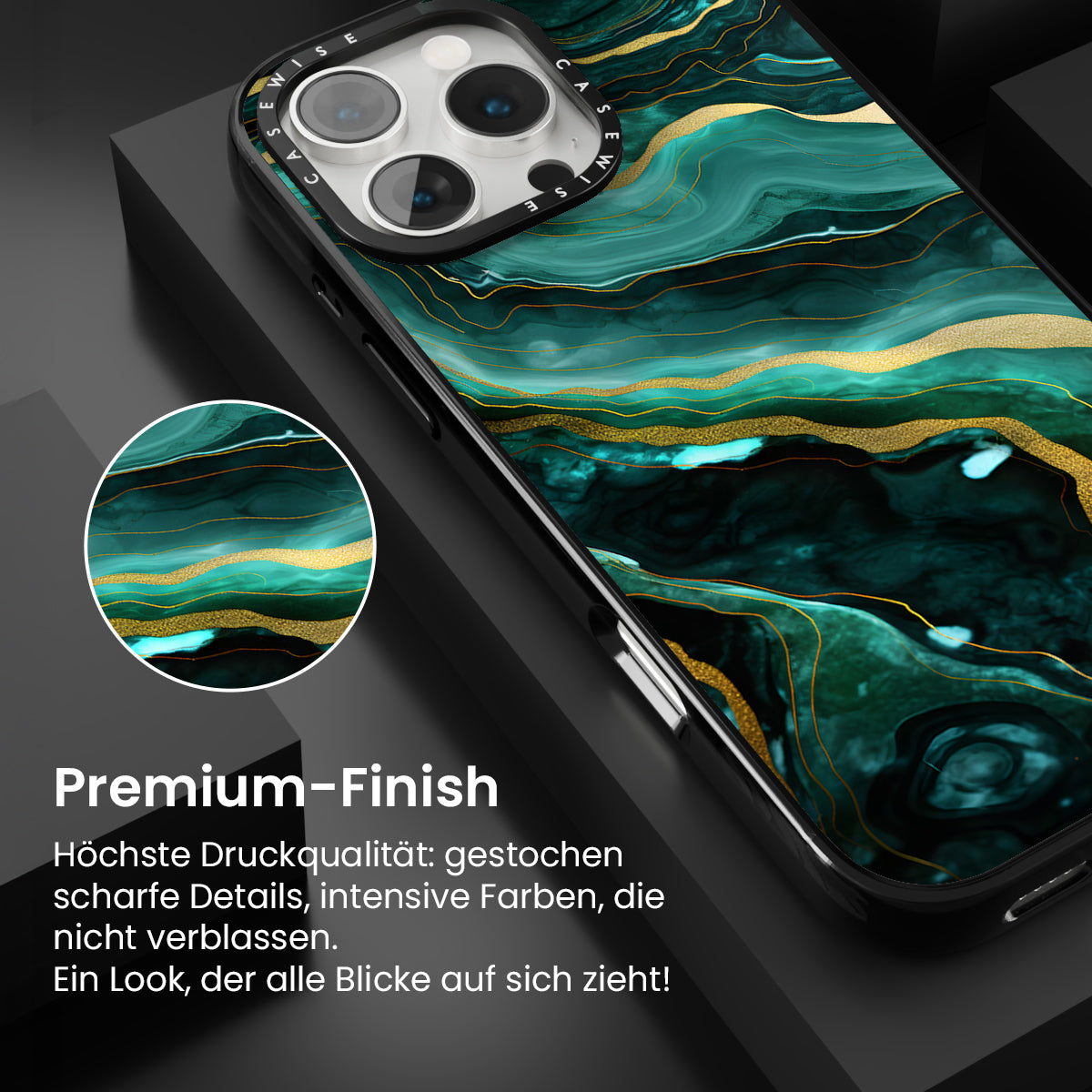 CASEWISE CASEWISE

Premium-Finish

Höchste Druckqualität: gestochen scharfe Details, intensive Farben, die nicht verblassen.
Ein Look, der alle Blicke auf sich zieht!