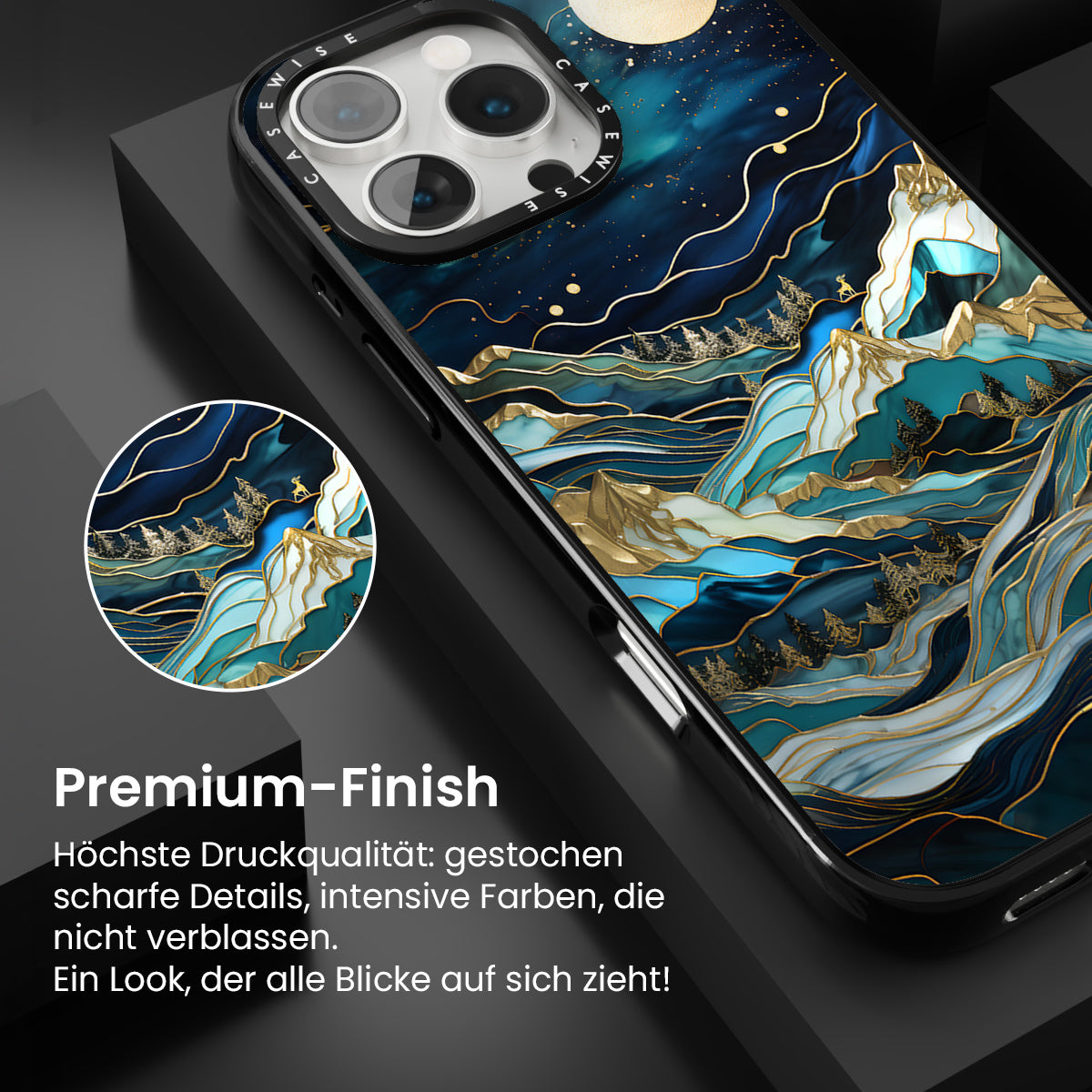 CASEWISE CASEWISE

Premium-Finish

Höchste Druckqualität: gestochen scharfe Details, intensive Farben, die nicht verblassen.
Ein Look, der alle Blicke auf sich zieht!