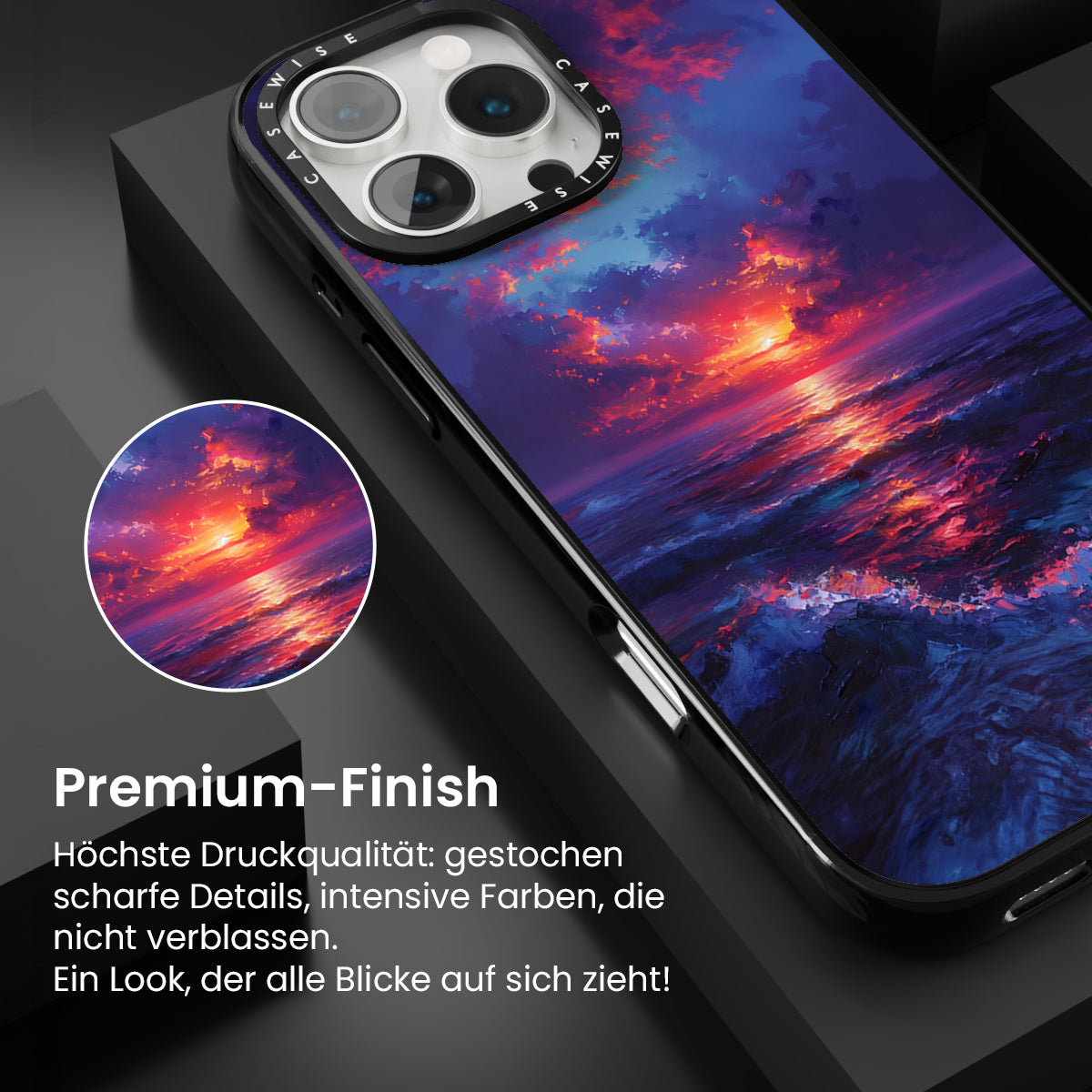 CASEWISE CASEWISE

Premium-Finish

Höchste Druckqualität: gestochen scharfe Details, intensive Farben, die nicht verblassen.
Ein Look, der alle Blicke auf sich zieht!