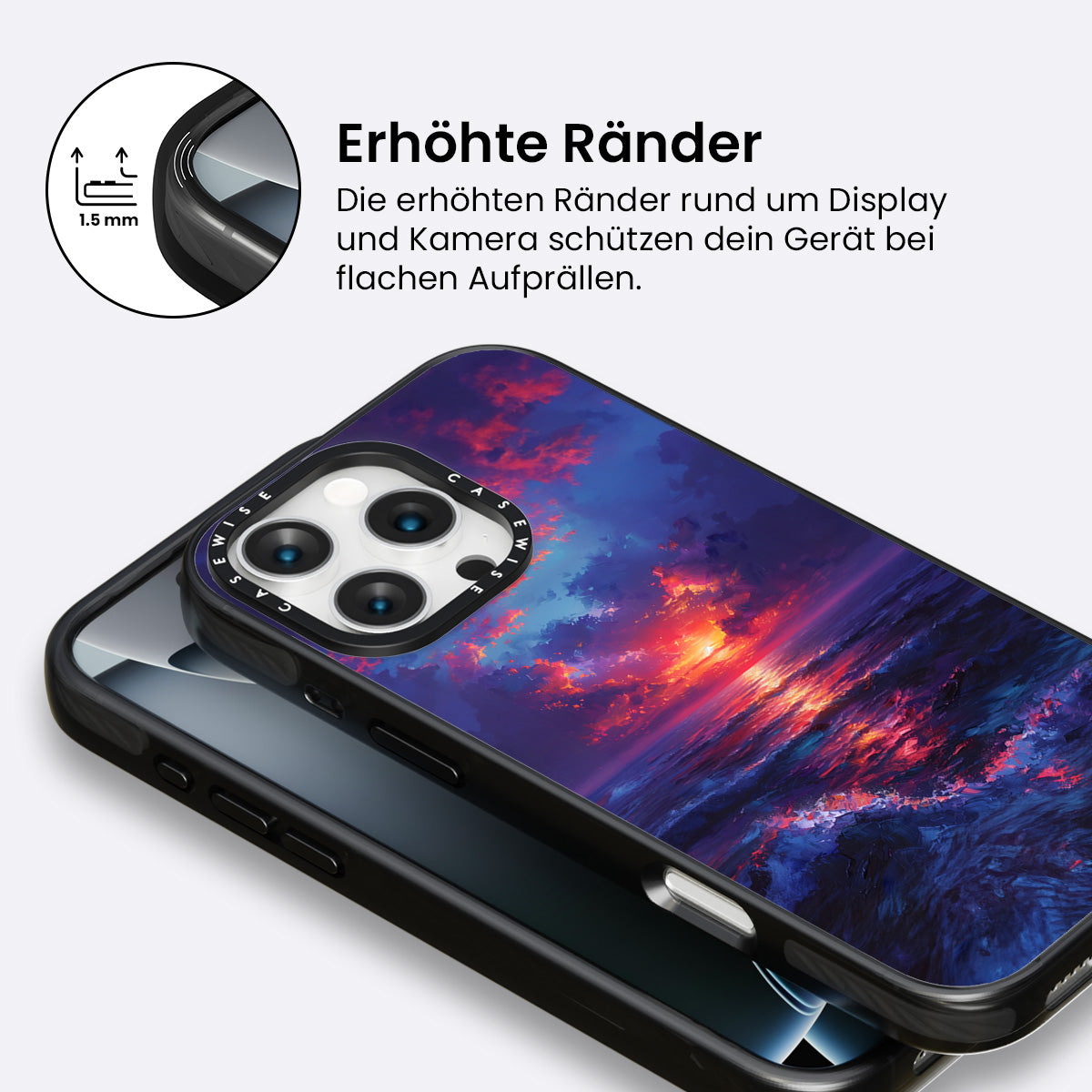 1.5 mm

Erhöhte Ränder

Die erhöhten Ränder rund um Display und Kamera schützen dein Gerät bei flachen Aufprällen.

CASEWISE CASEWISE