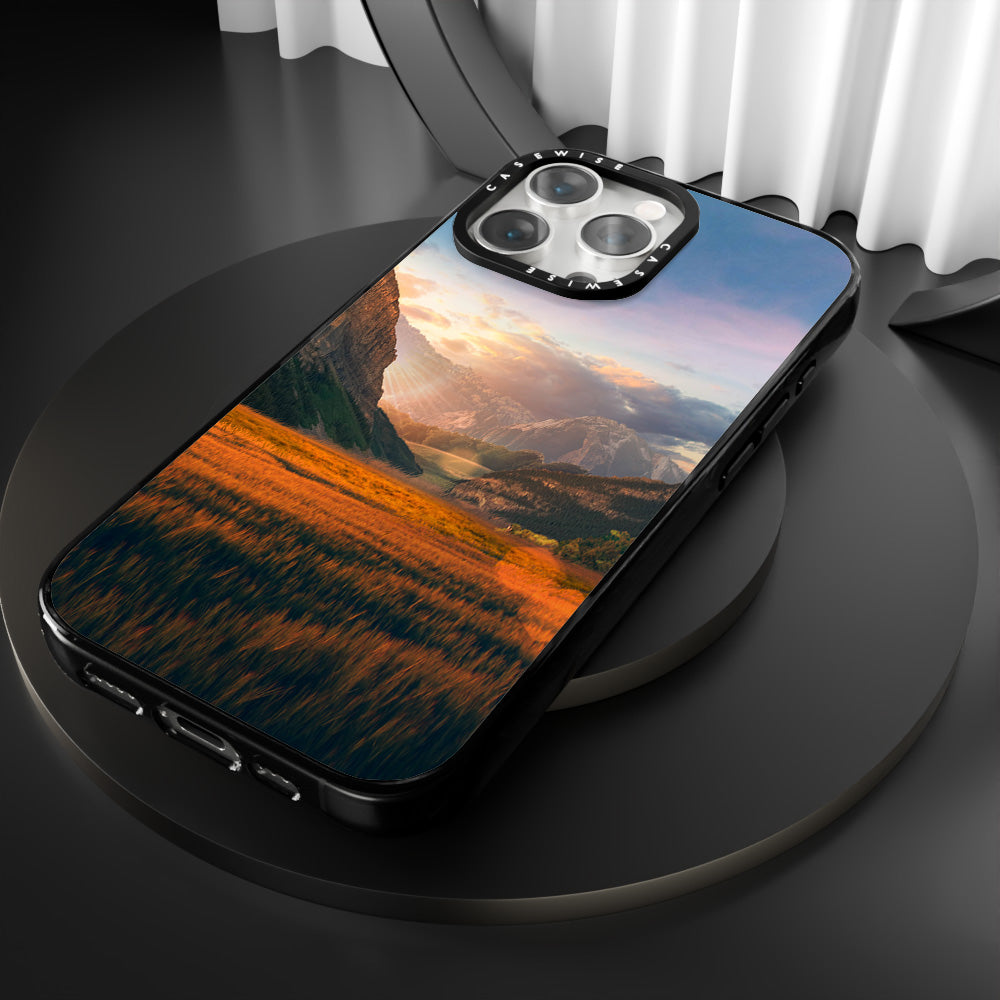 CASEWISE
CASEWISE