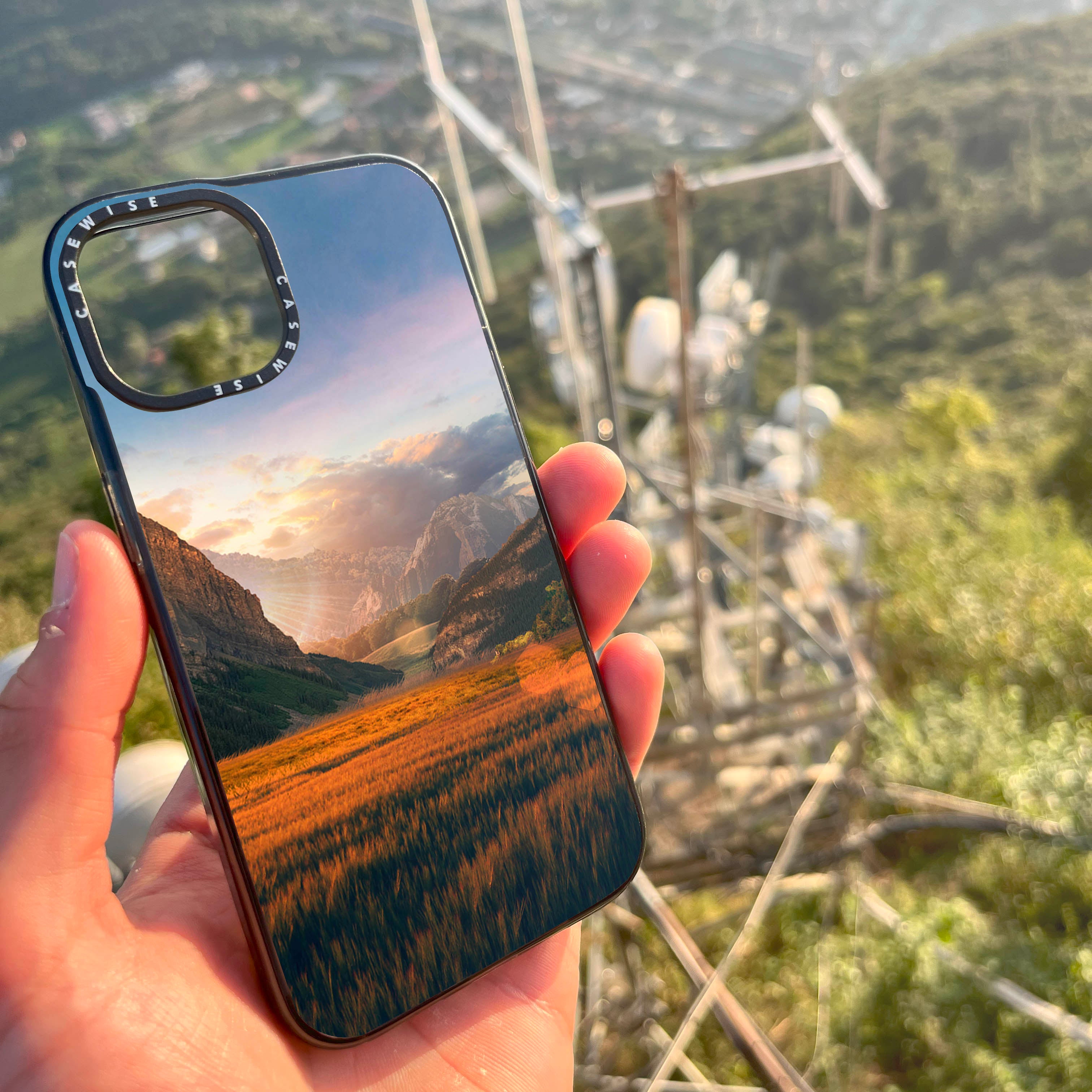 CASEWISE
CASEWISE