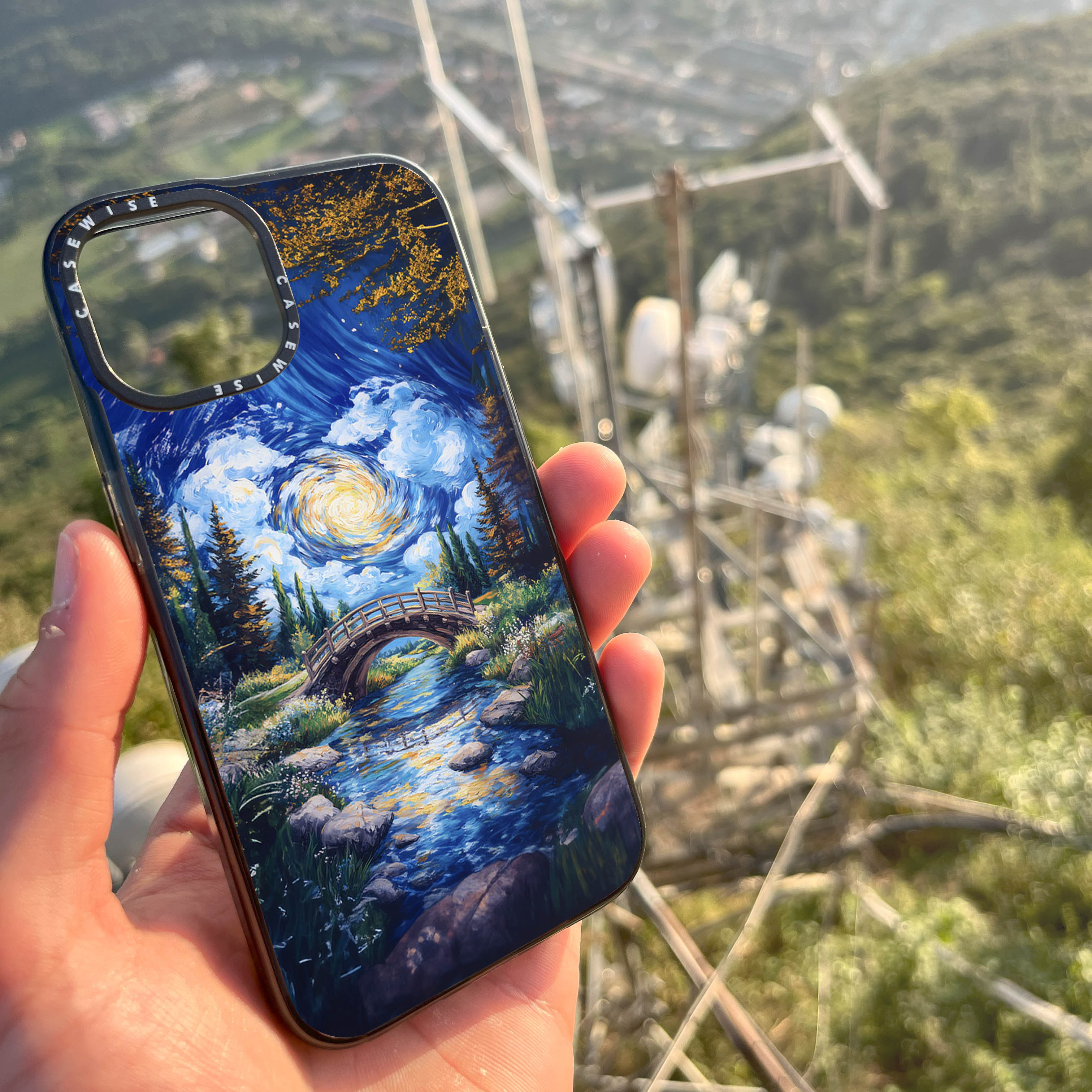 CASEWISE CASEWISE