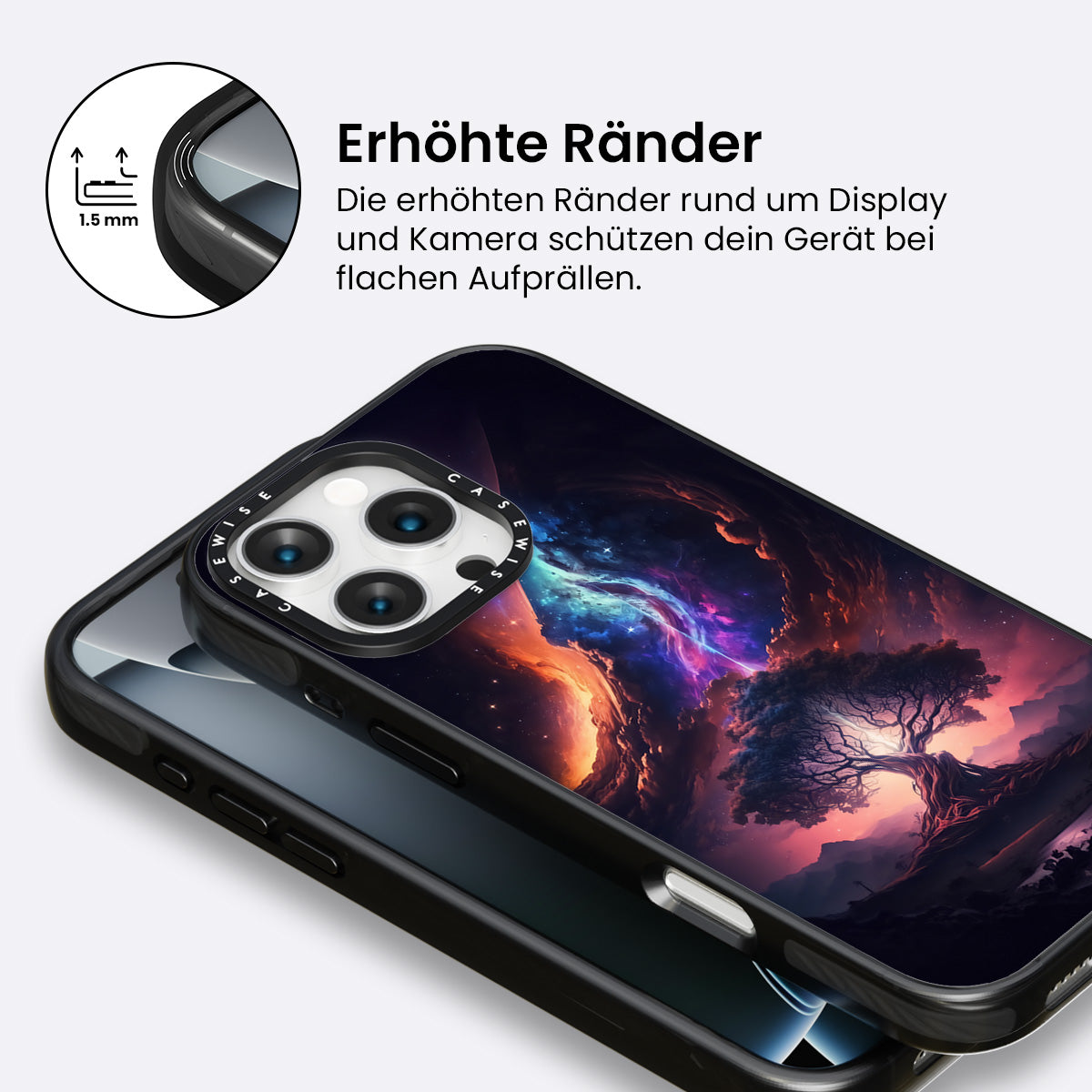 1.5 mm

Erhöhte Ränder

Die erhöhten Ränder rund um Display und Kamera schützen dein Gerät bei flachen Aufprällen.

CASEWISE CASEWISE