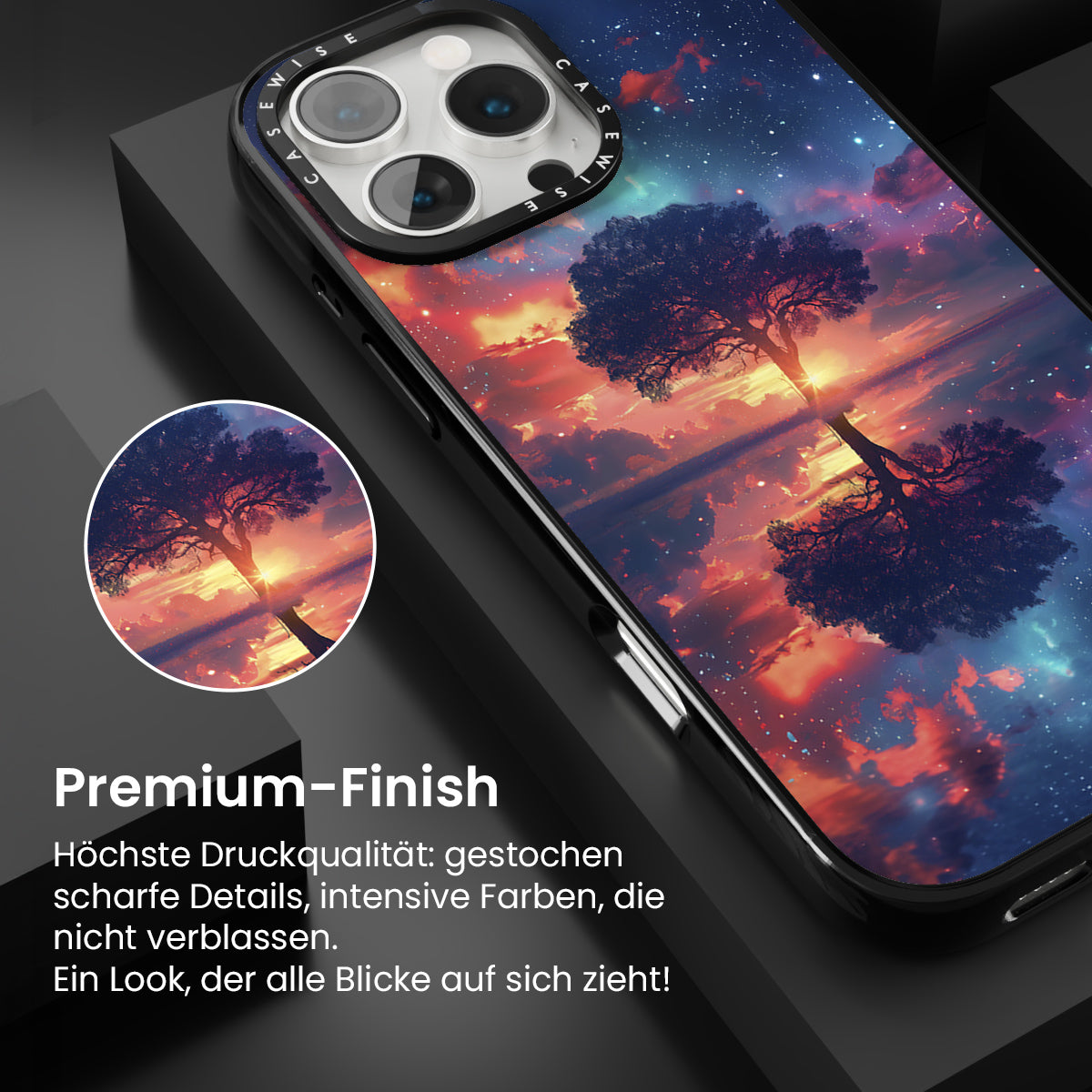 CASEWISE CASEWISE

Premium-Finish

Höchste Druckqualität: gestochen scharfe Details, intensive Farben, die nicht verblassen.
Ein Look, der alle Blicke auf sich zieht!