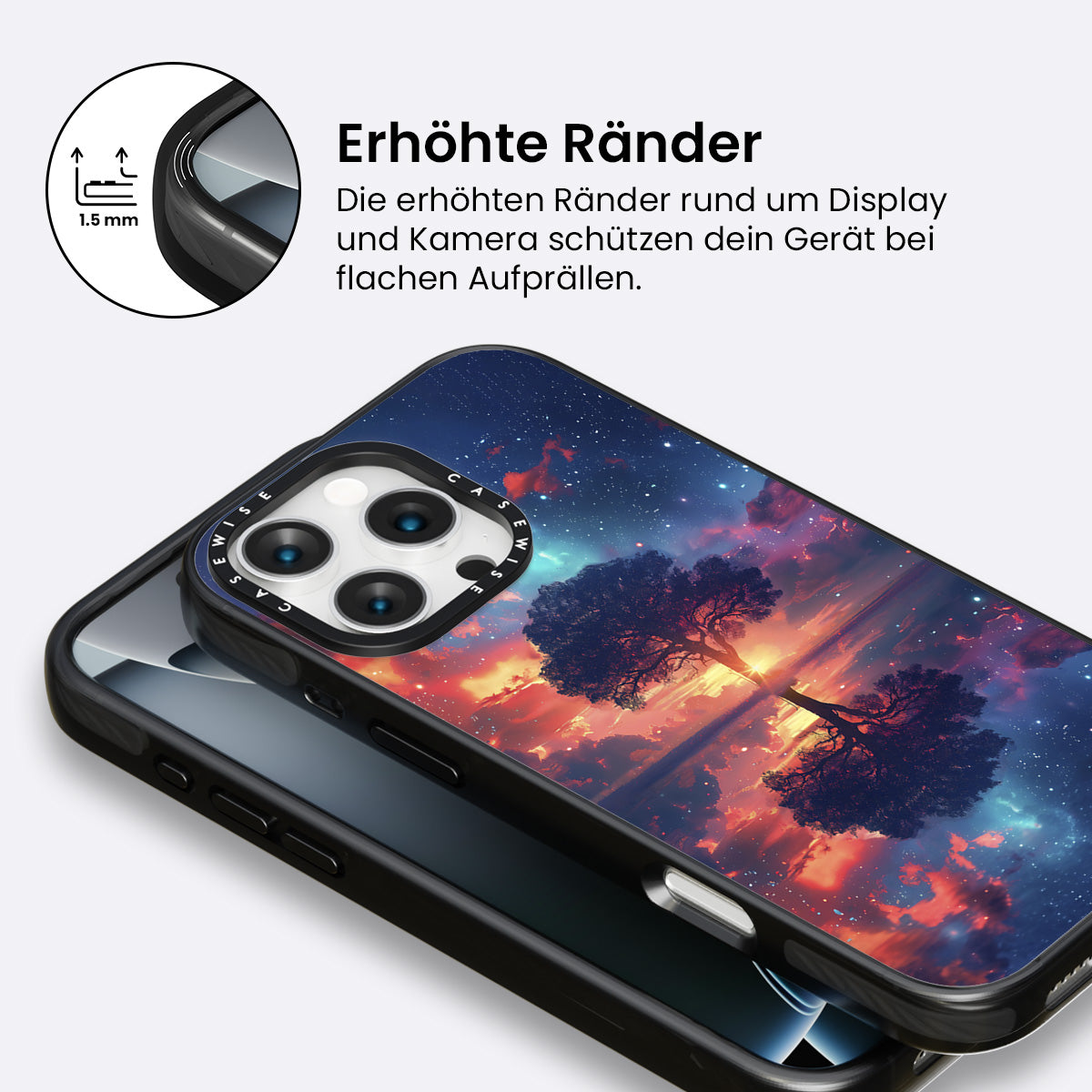 1.5 mm

Erhöhte Ränder

Die erhöhten Ränder rund um Display und Kamera schützen dein Gerät bei flachen Aufprällen.

CASEWISE CASEWISE