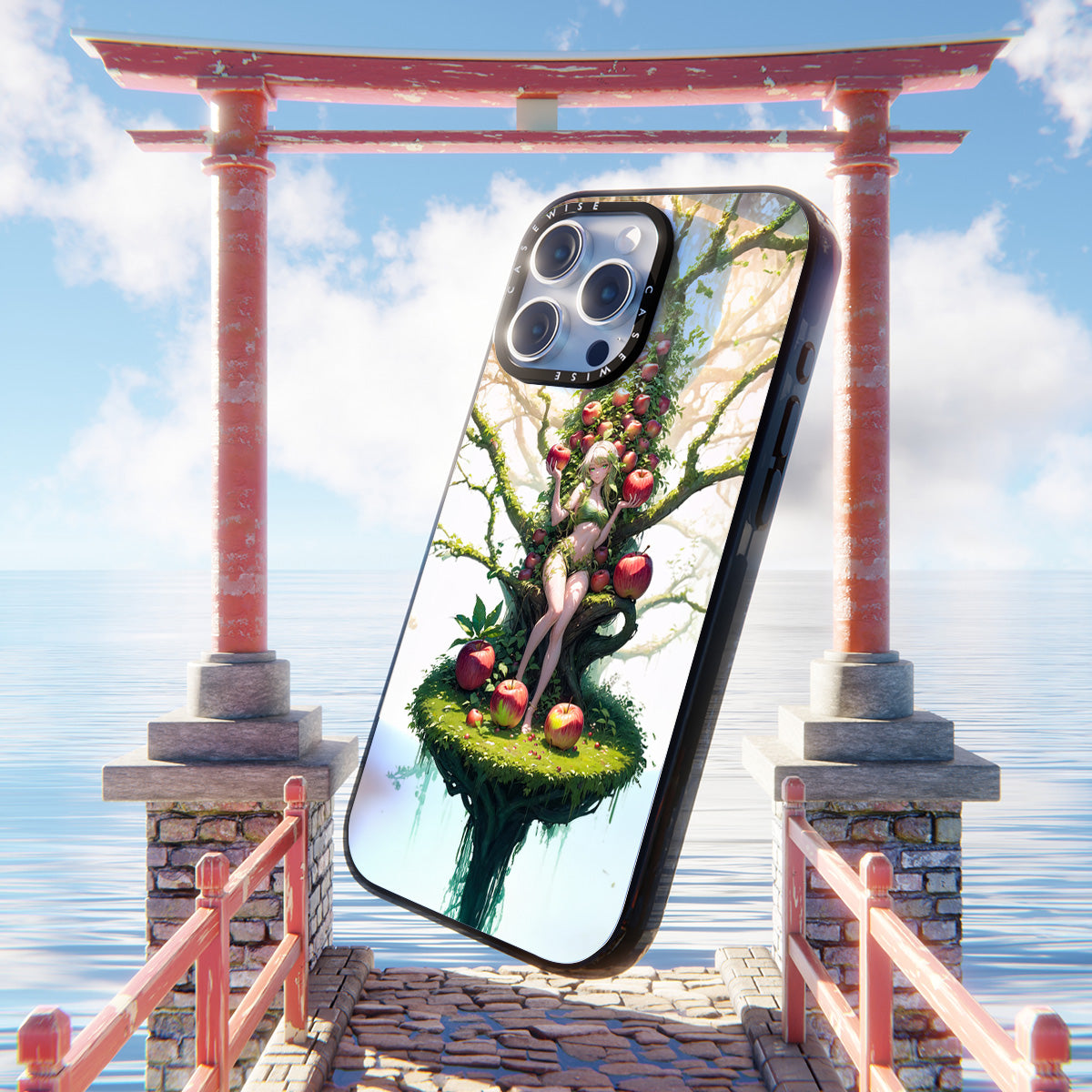 CASEWISE CASEWISE