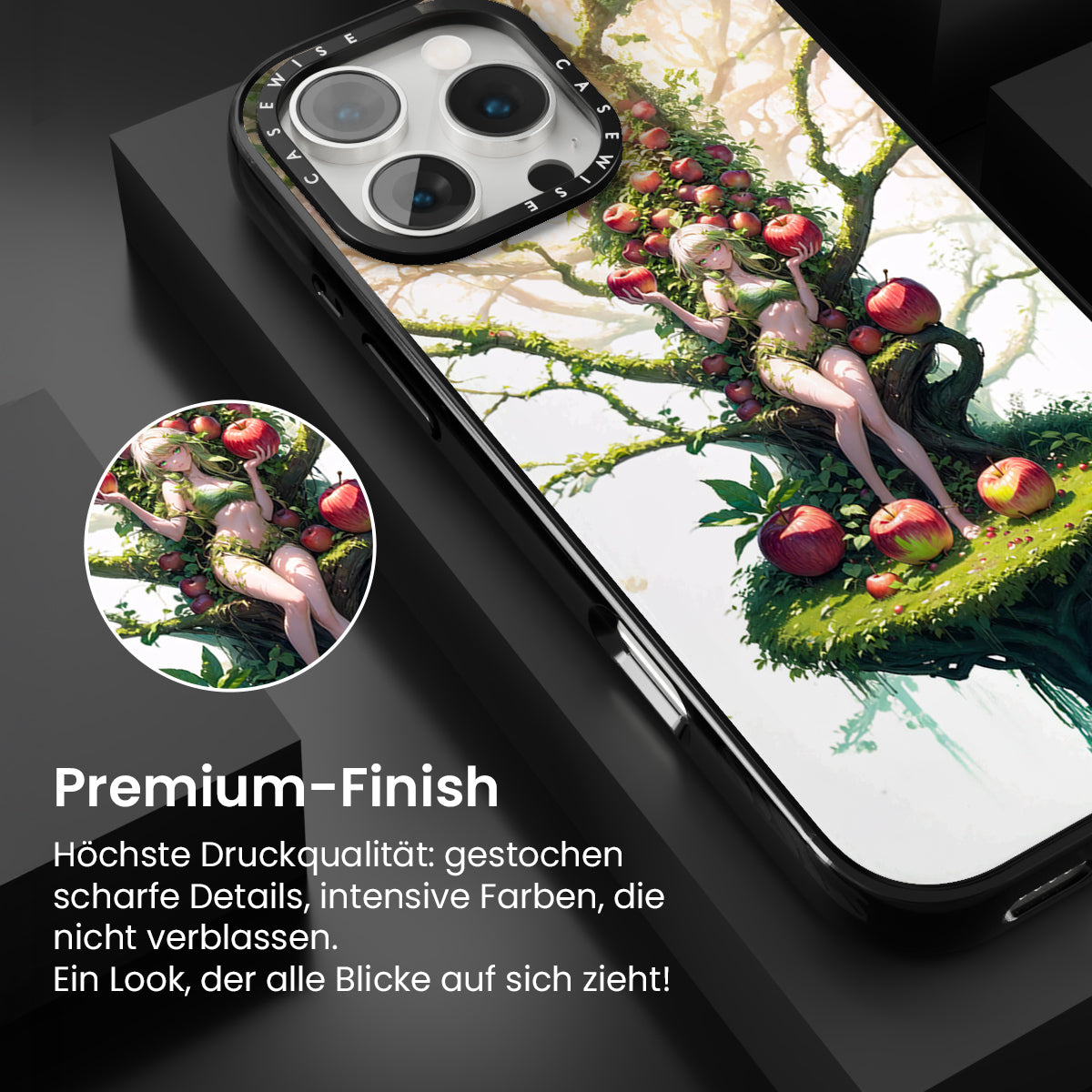 CASEWISE CASEWISE

Premium-Finish

Höchste Druckqualität: gestochen scharfe Details, intensive Farben, die nicht verblassen.
Ein Look, der alle Blicke auf sich zieht!