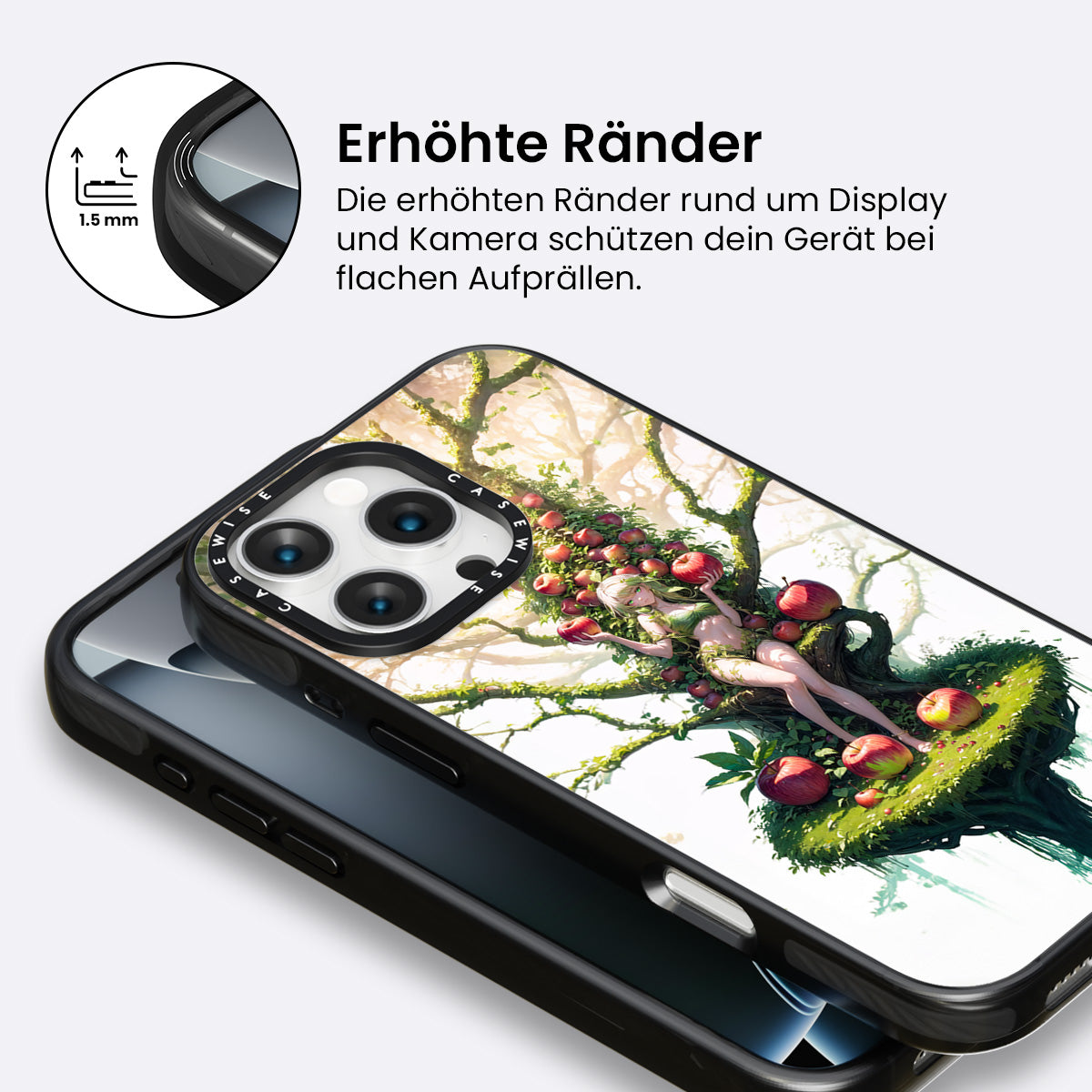 1.5 mm

Erhöhte Ränder

Die erhöhten Ränder rund um Display und Kamera schützen dein Gerät bei flachen Aufprällen.

CASEWISE CASEWISE