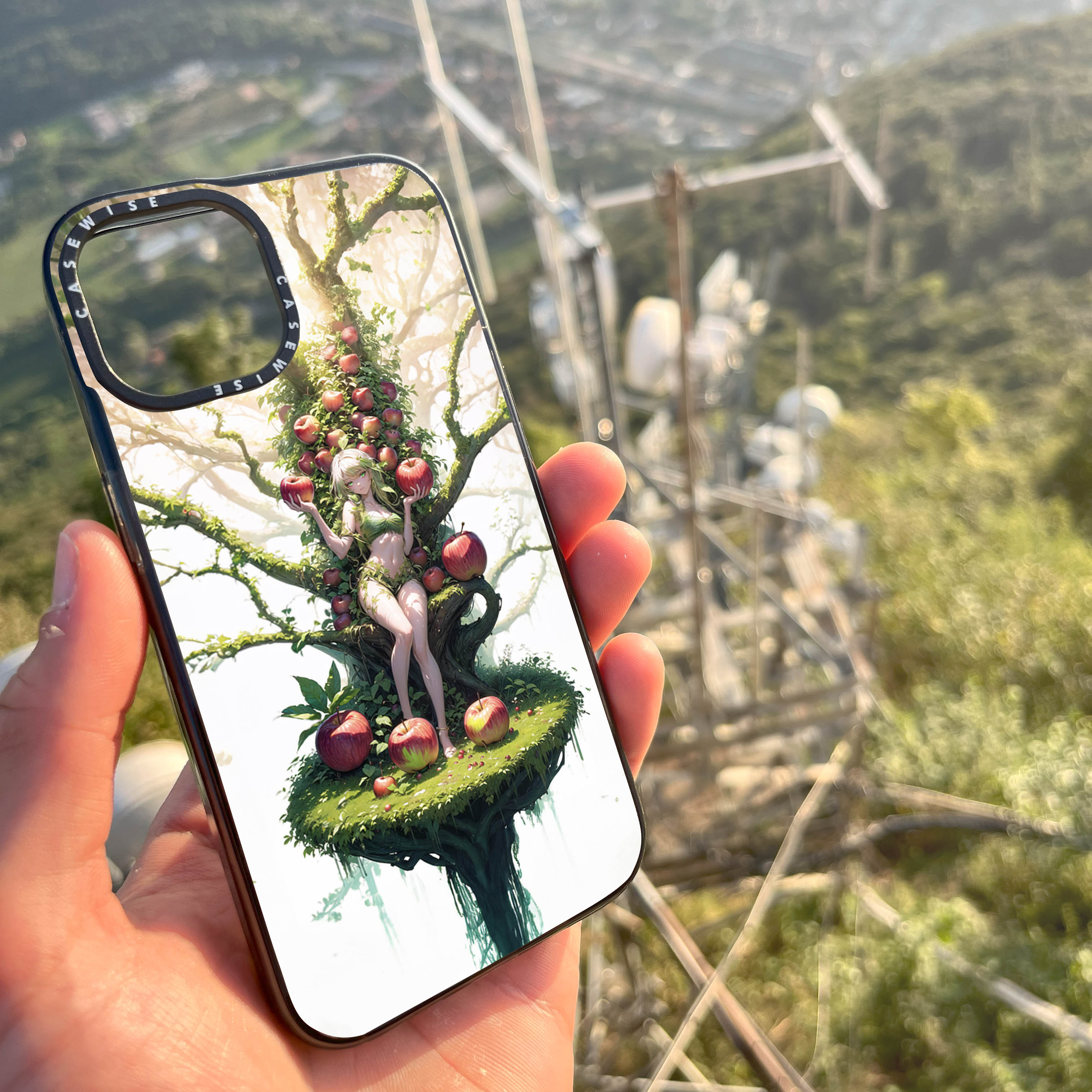 CASEWISE
CASEWISE