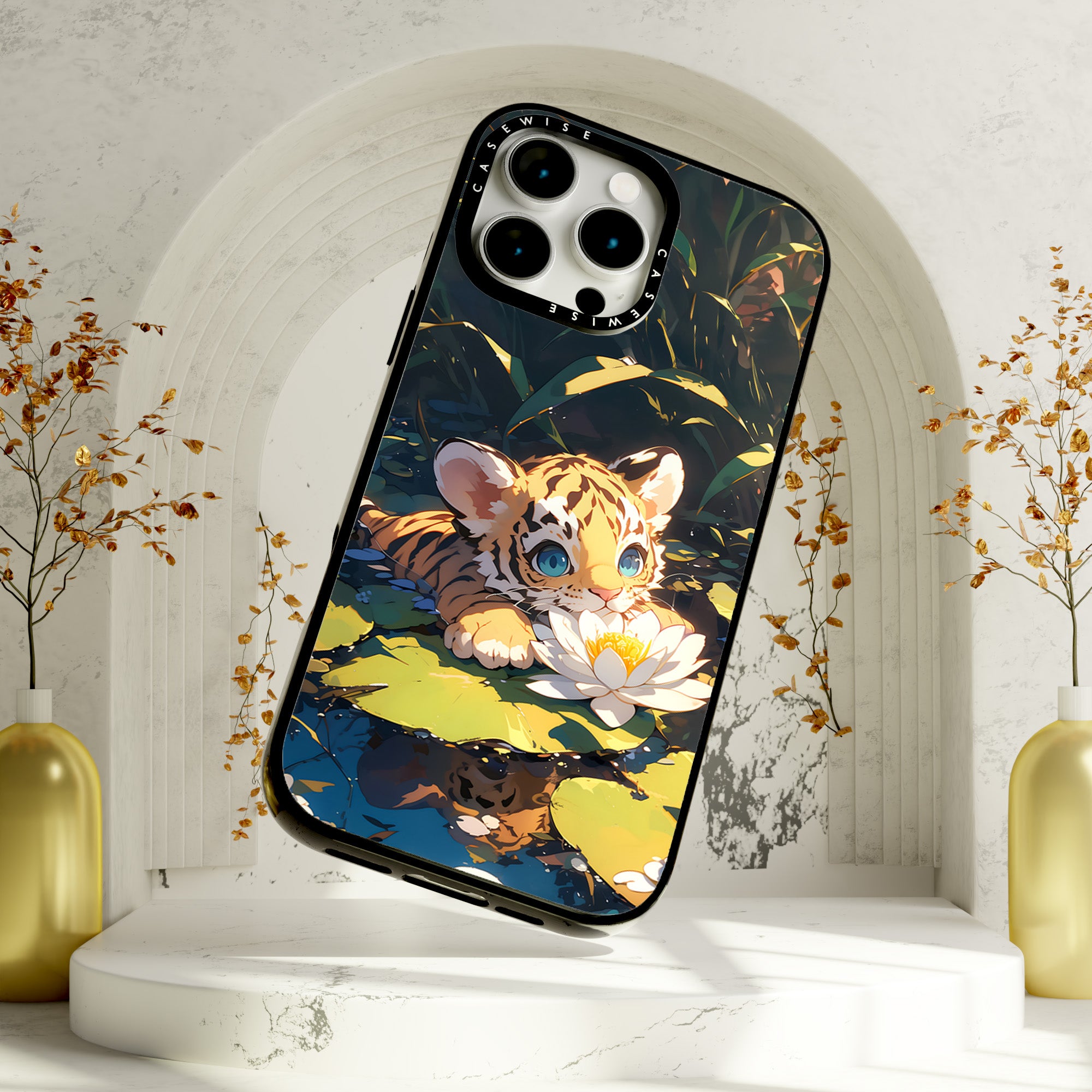 CASEWISE
CASEWISE