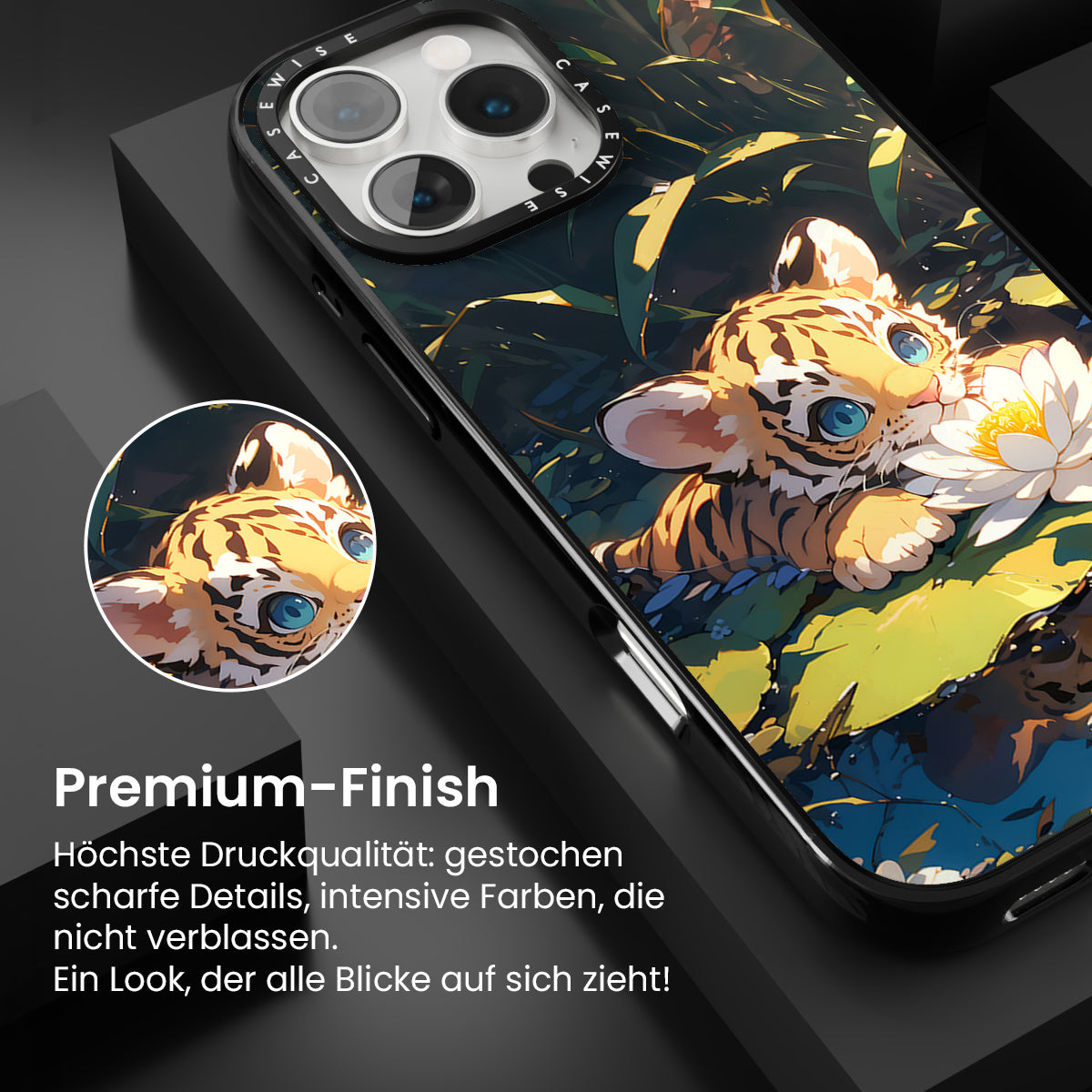 CASEWISE CASEWISE

Premium-Finish

Höchste Druckqualität: gestochen scharfe Details, intensive Farben, die nicht verblassen.
Ein Look, der alle Blicke auf sich zieht!