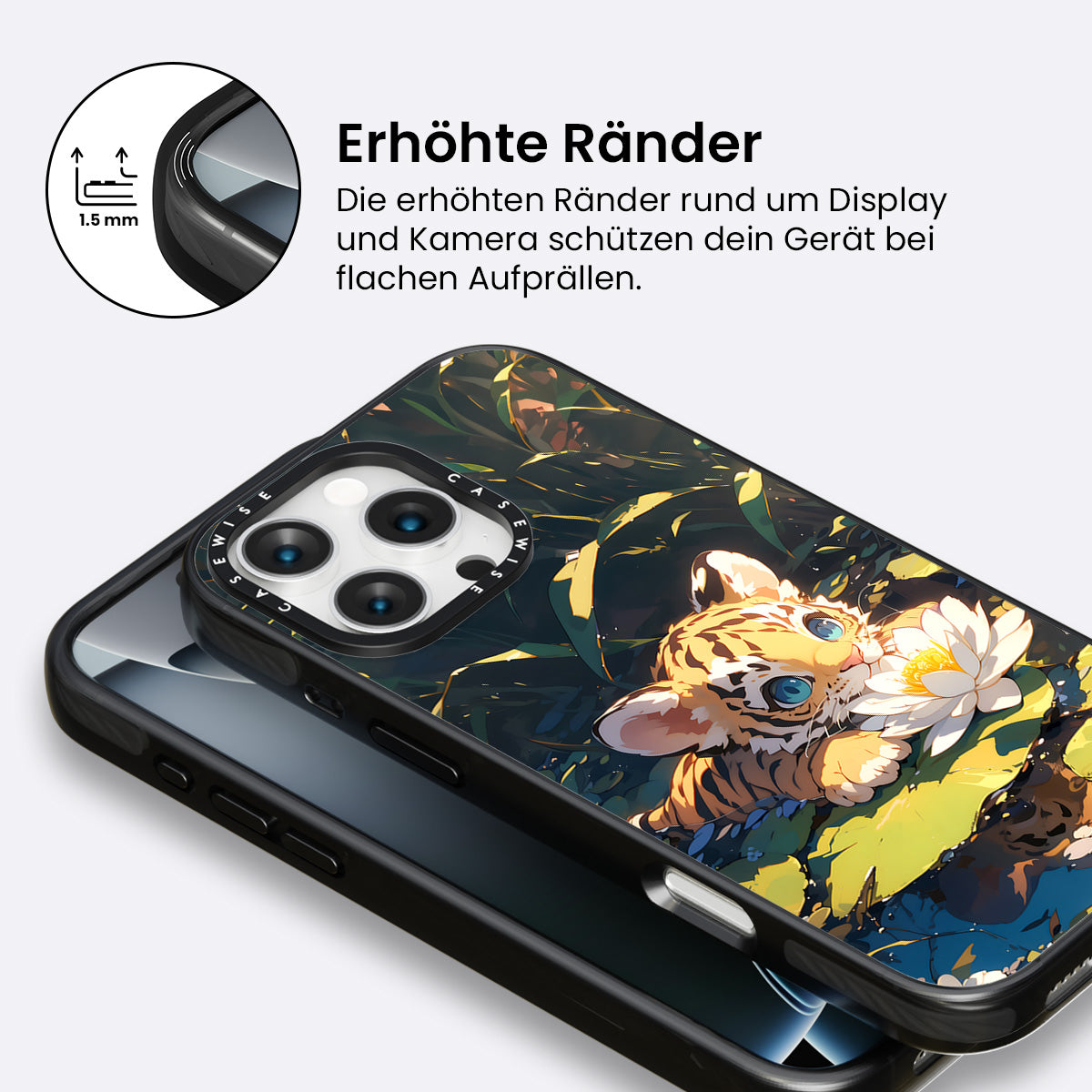 1.5 mm

Erhöhte Ränder

Die erhöhten Ränder rund um Display und Kamera schützen dein Gerät bei flachen Aufprällen.

CASEWISE CASEWISE