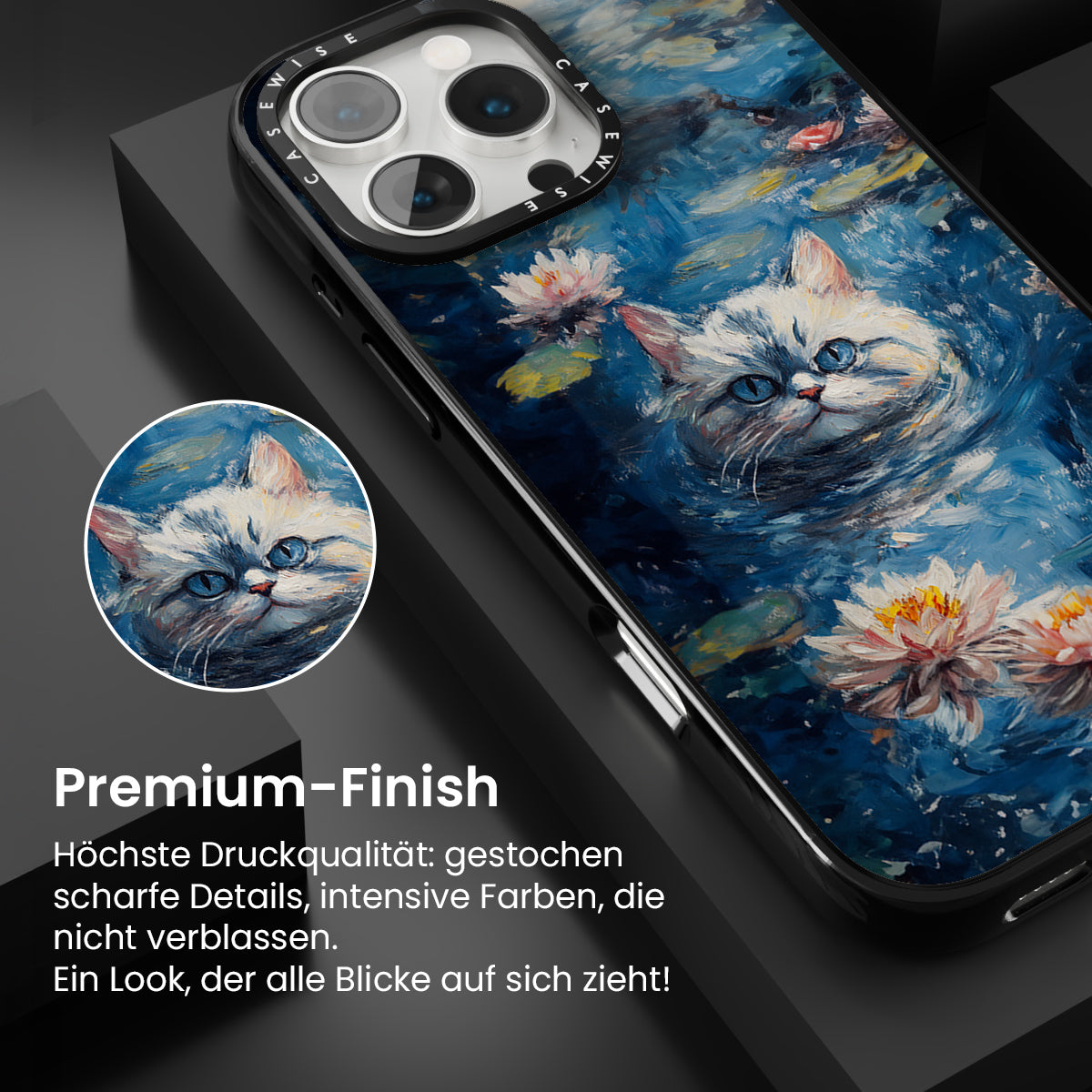 CASEWISE CASEWISE

Premium-Finish

Höchste Druckqualität: gestochen scharfe Details, intensive Farben, die nicht verblassen.
Ein Look, der alle Blicke auf sich zieht!