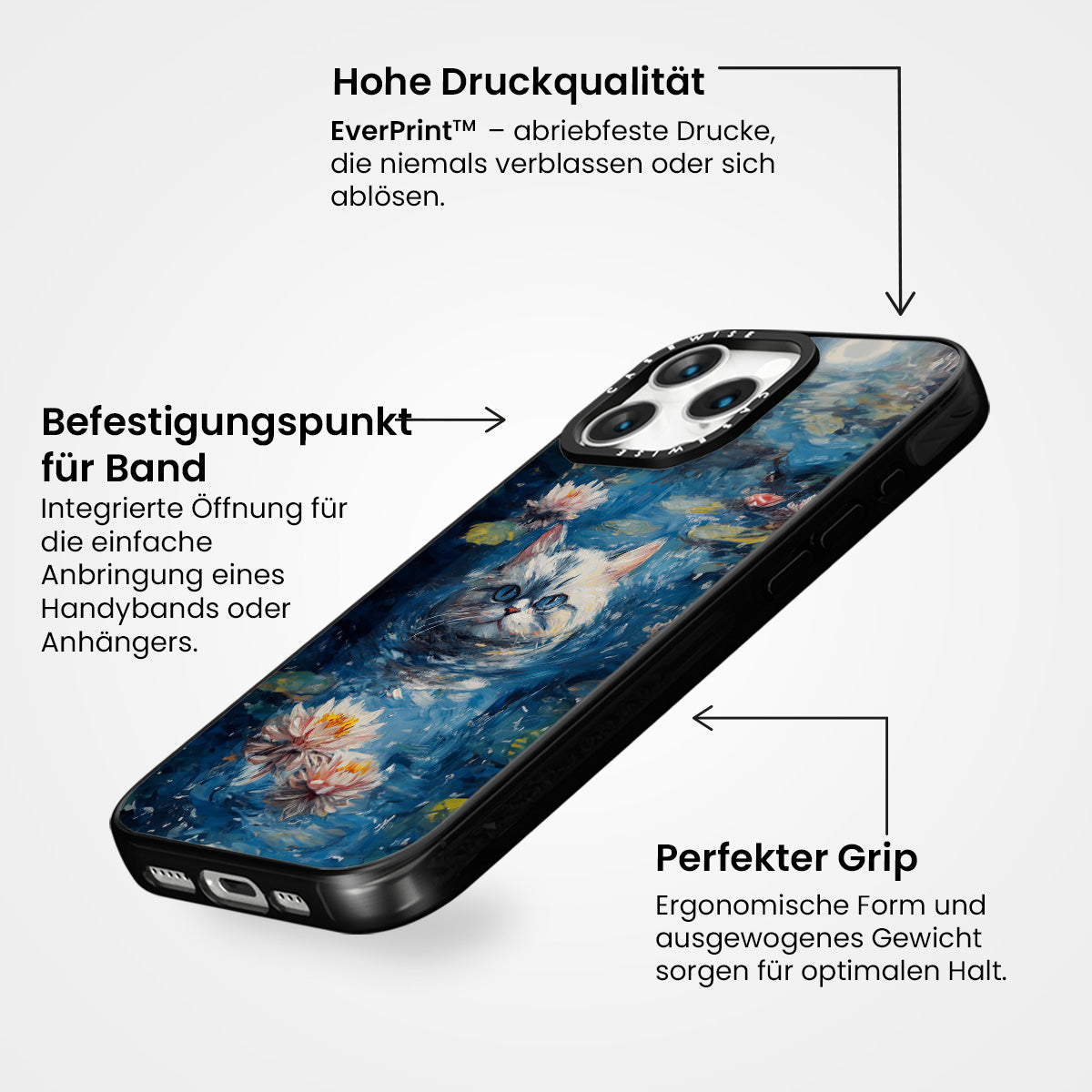 Hohe Druckqualität

EverPrint™ – abriebfeste Drucke, die niemals verblassen oder sich ablösen.

Befestigungspunkt für Band

Integrierte Öffnung für die einfache Anbringung eines Handybands oder Anhängers.

CASEWISE

CASEWISE

Perfekter Grip

Ergonomische Form und ausgewogenes Gewicht sorgen für optimalen Halt.