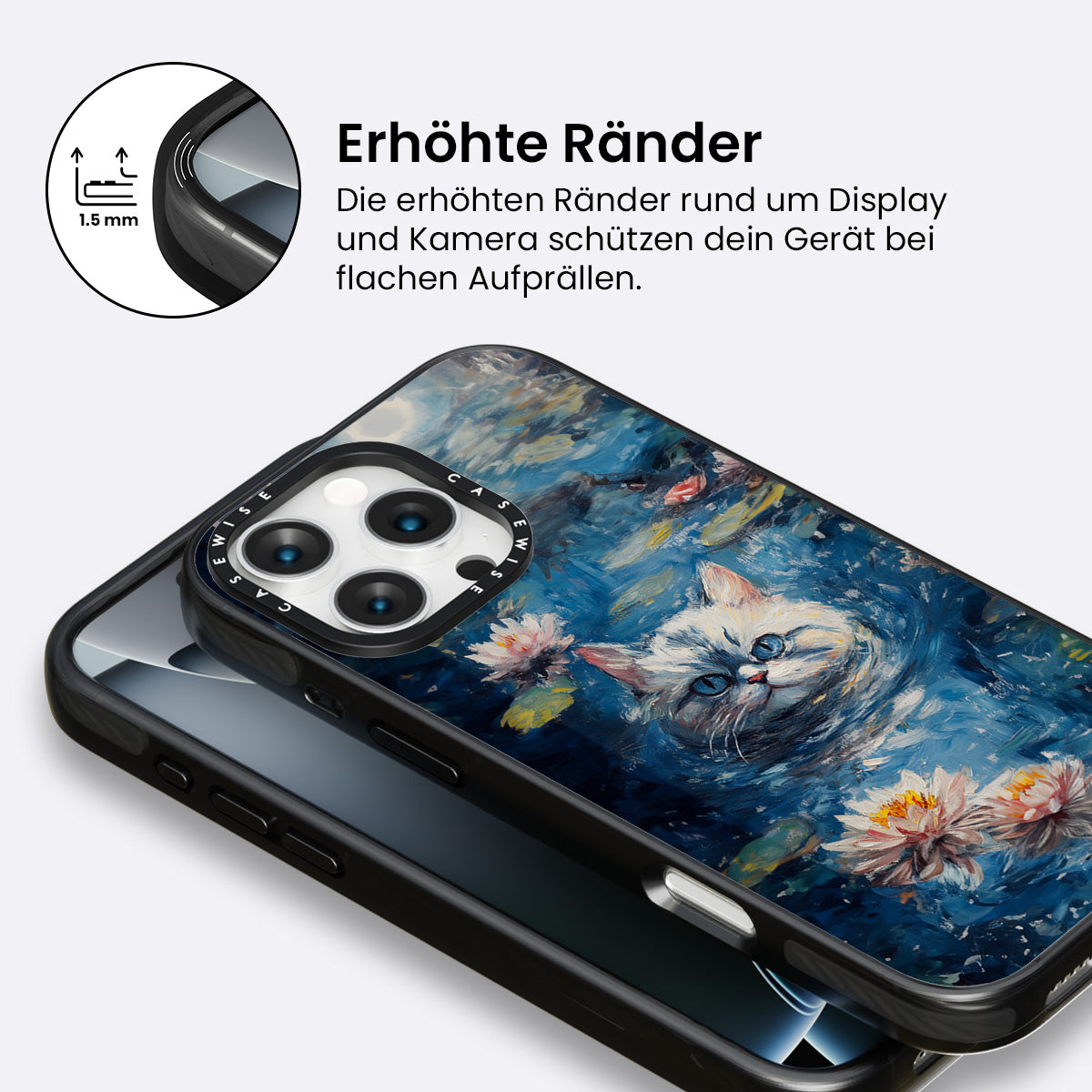 1.5 mm

Erhöhte Ränder

Die erhöhten Ränder rund um Display und Kamera schützen dein Gerät bei flachen Aufprällen.

CASEWISE

CASEWISE