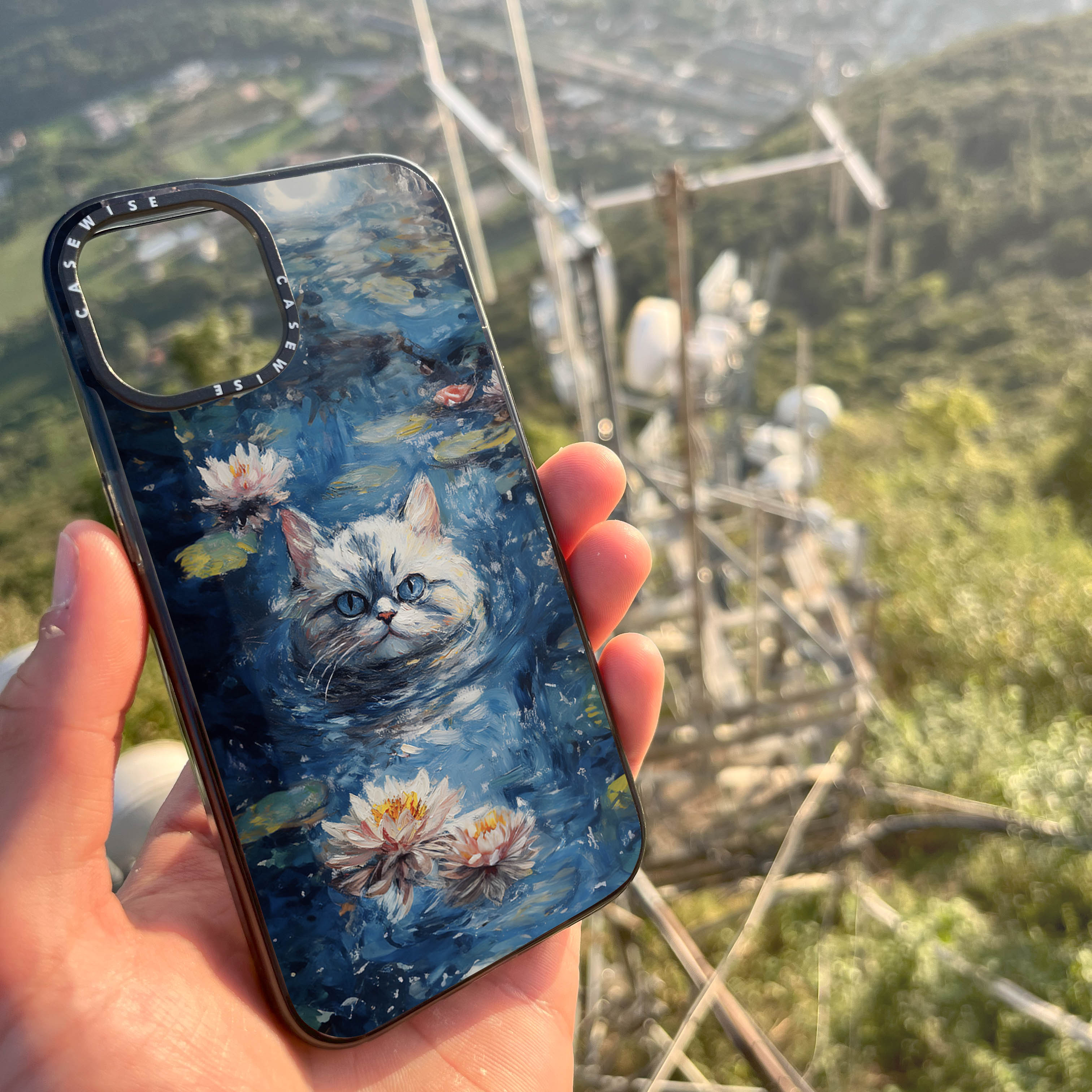 CASEWISE CASEWISE