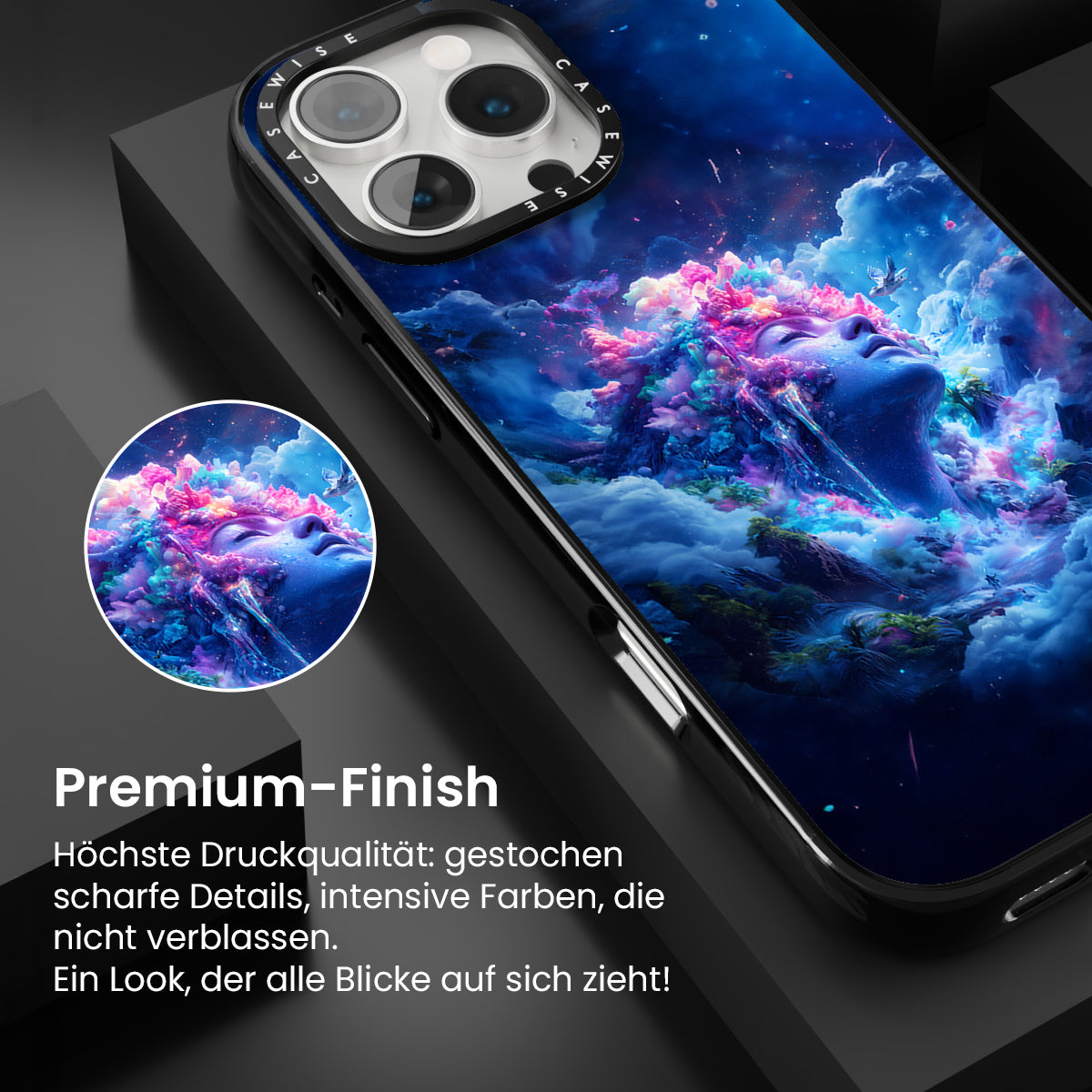 CASEWISE CASEWISE

Premium-Finish

Höchste Druckqualität: gestochen scharfe Details, intensive Farben, die nicht verblassen.
Ein Look, der alle Blicke auf sich zieht!