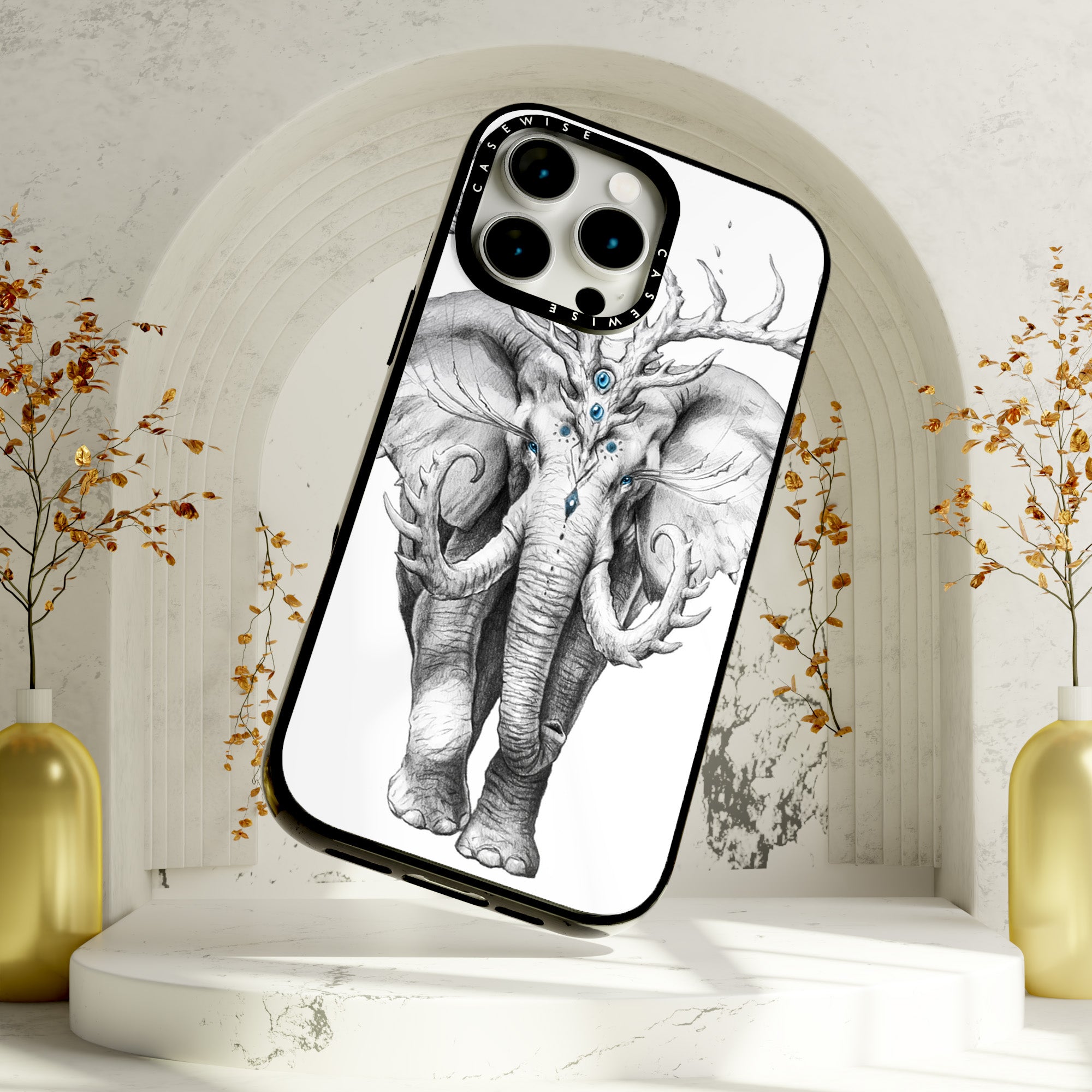 CASEWISE CASEWISE