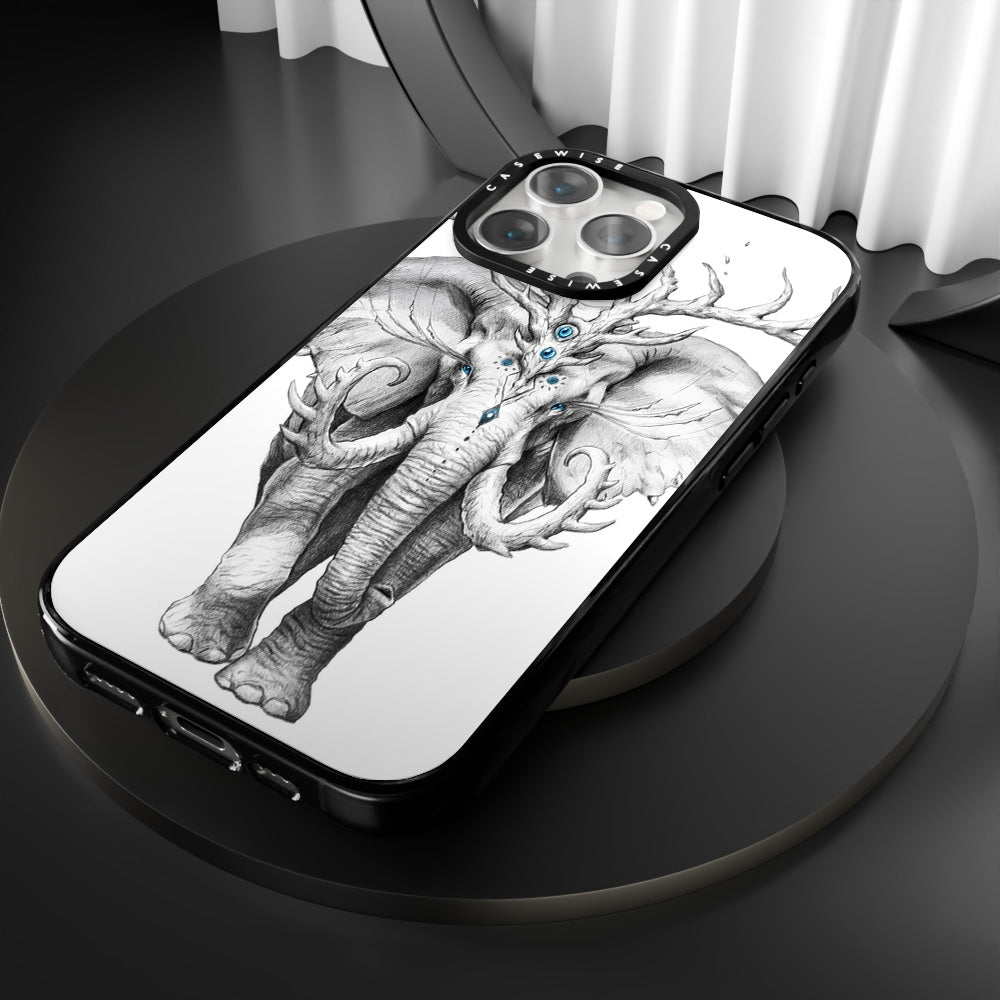 CASEWISE CASEWISE