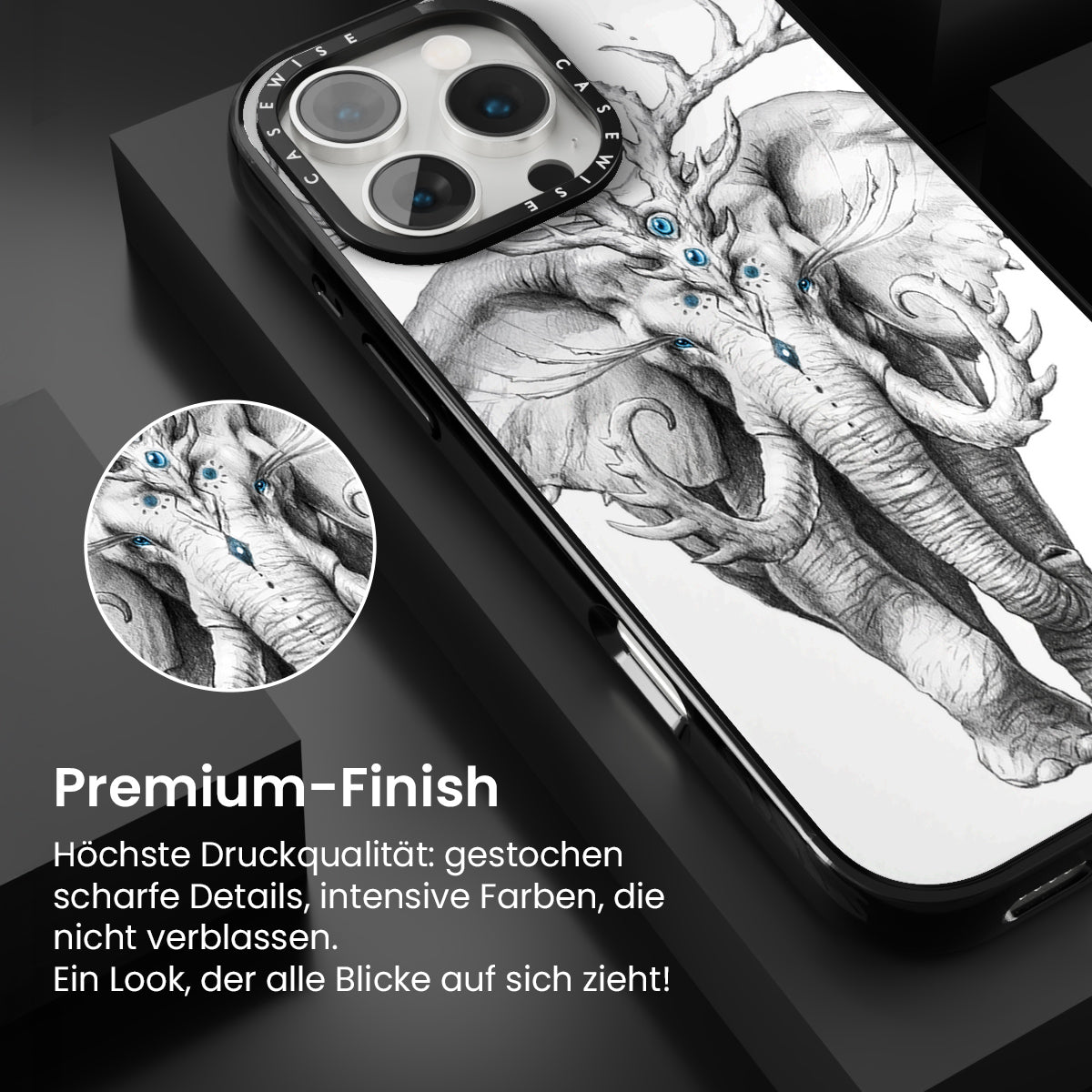 CASEWISE CASEWISE

Premium-Finish

Höchste Druckqualität: gestochen scharfe Details, intensive Farben, die nicht verblassen.
Ein Look, der alle Blicke auf sich zieht!