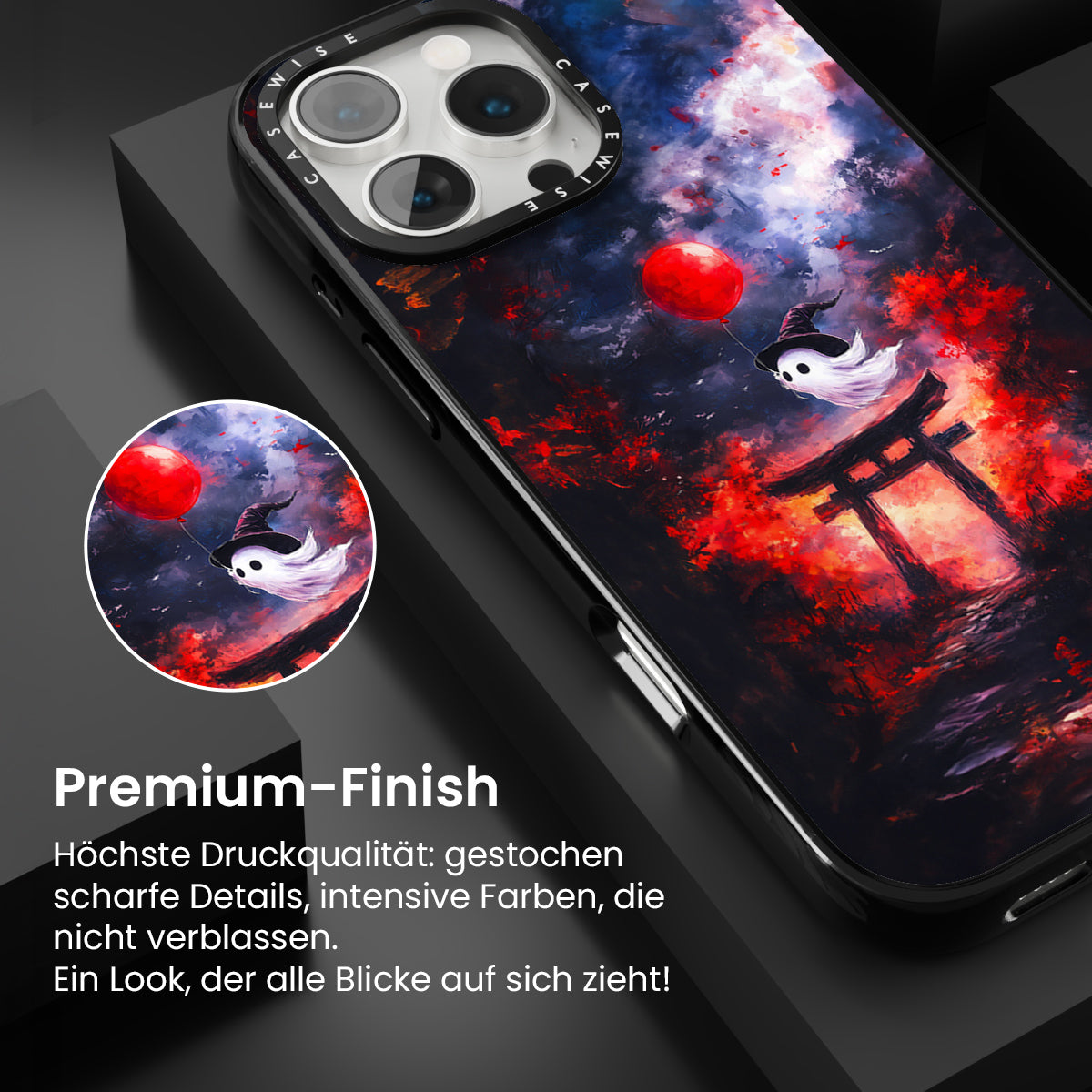 CASEWISE CASEWISE

Premium-Finish

Höchste Druckqualität: gestochen scharfe Details, intensive Farben, die nicht verblassen.
Ein Look, der alle Blicke auf sich zieht!