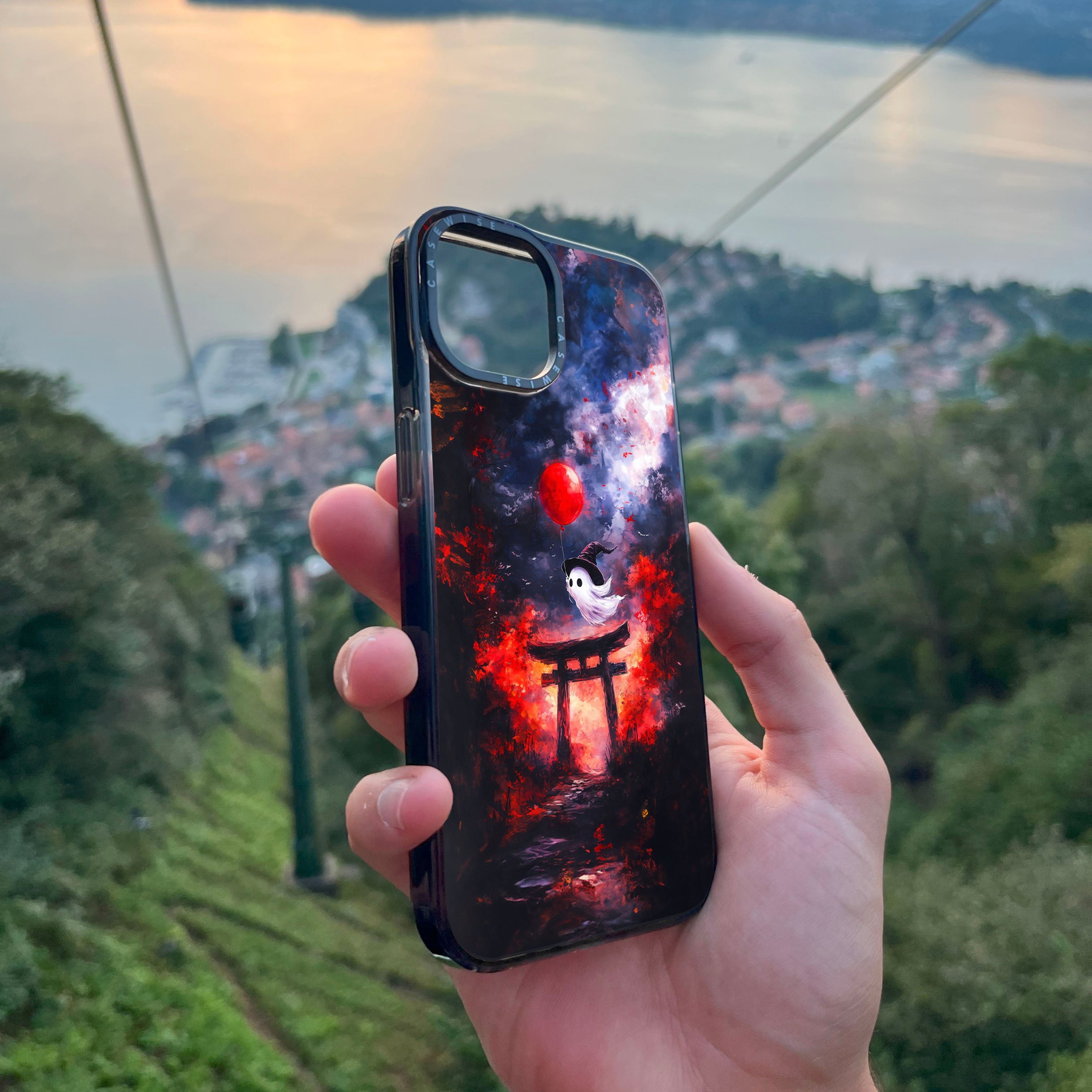 CASEWISE CASEWISE