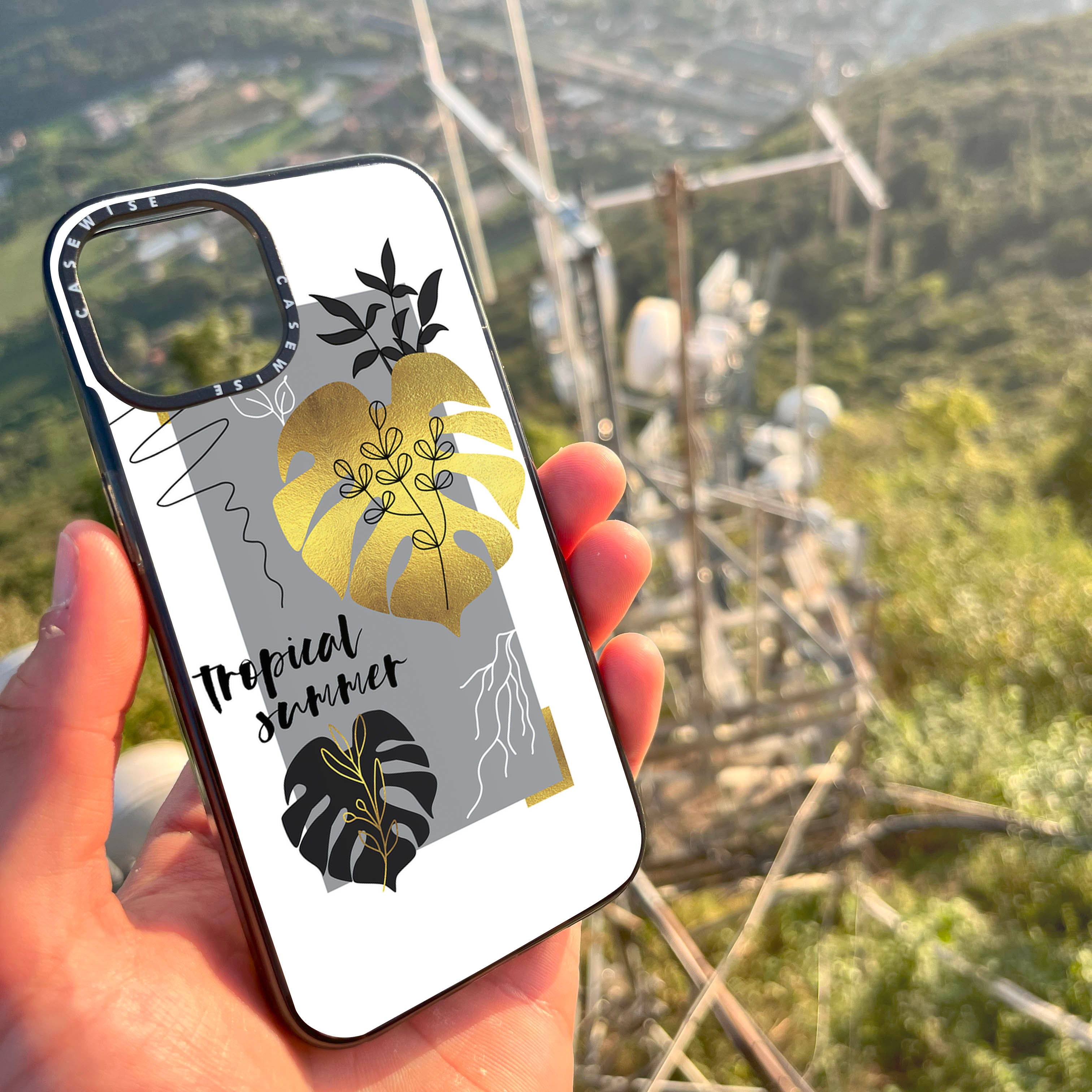 CASEWISE CASEWISE

tropical summer