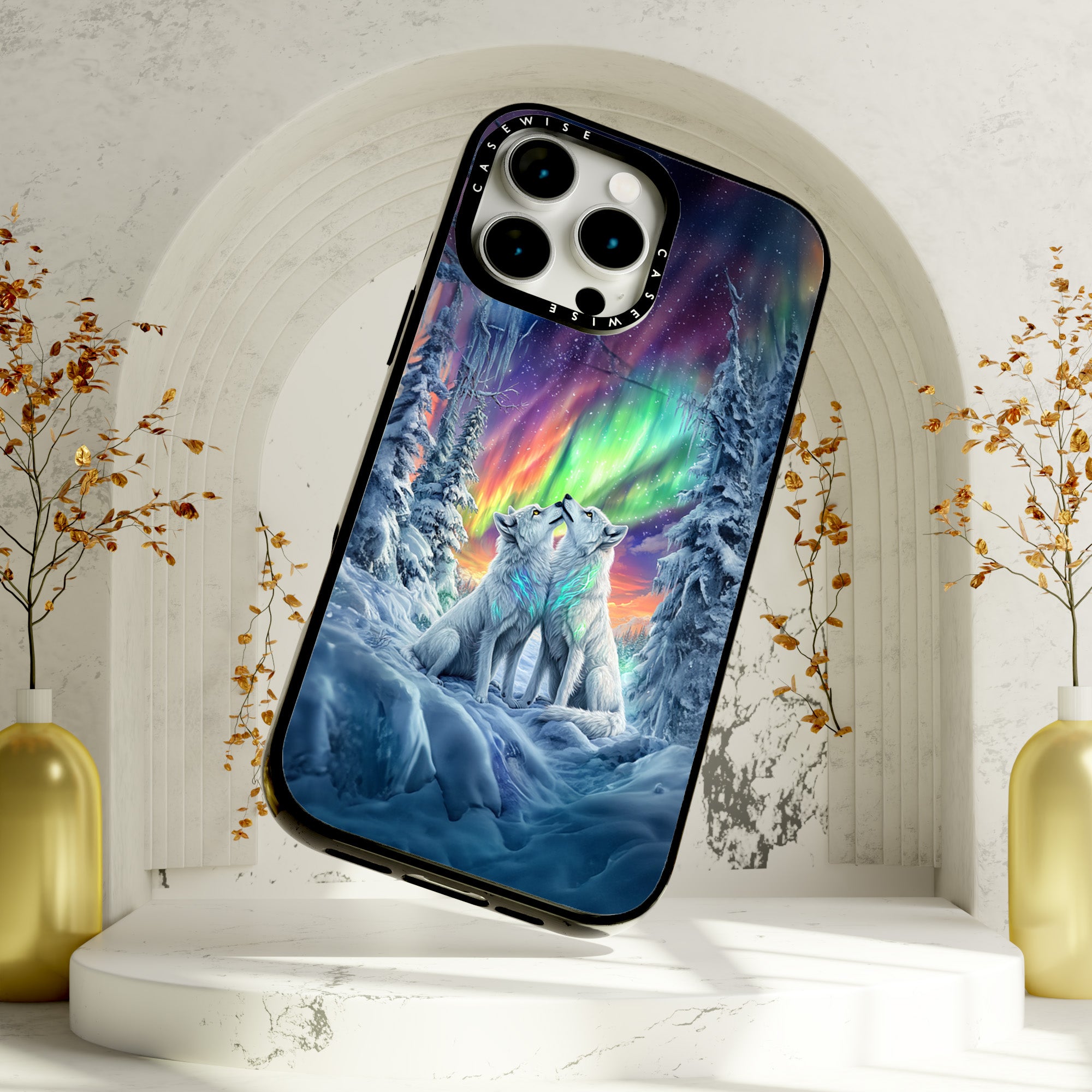 CASEWISE
CASEWISE