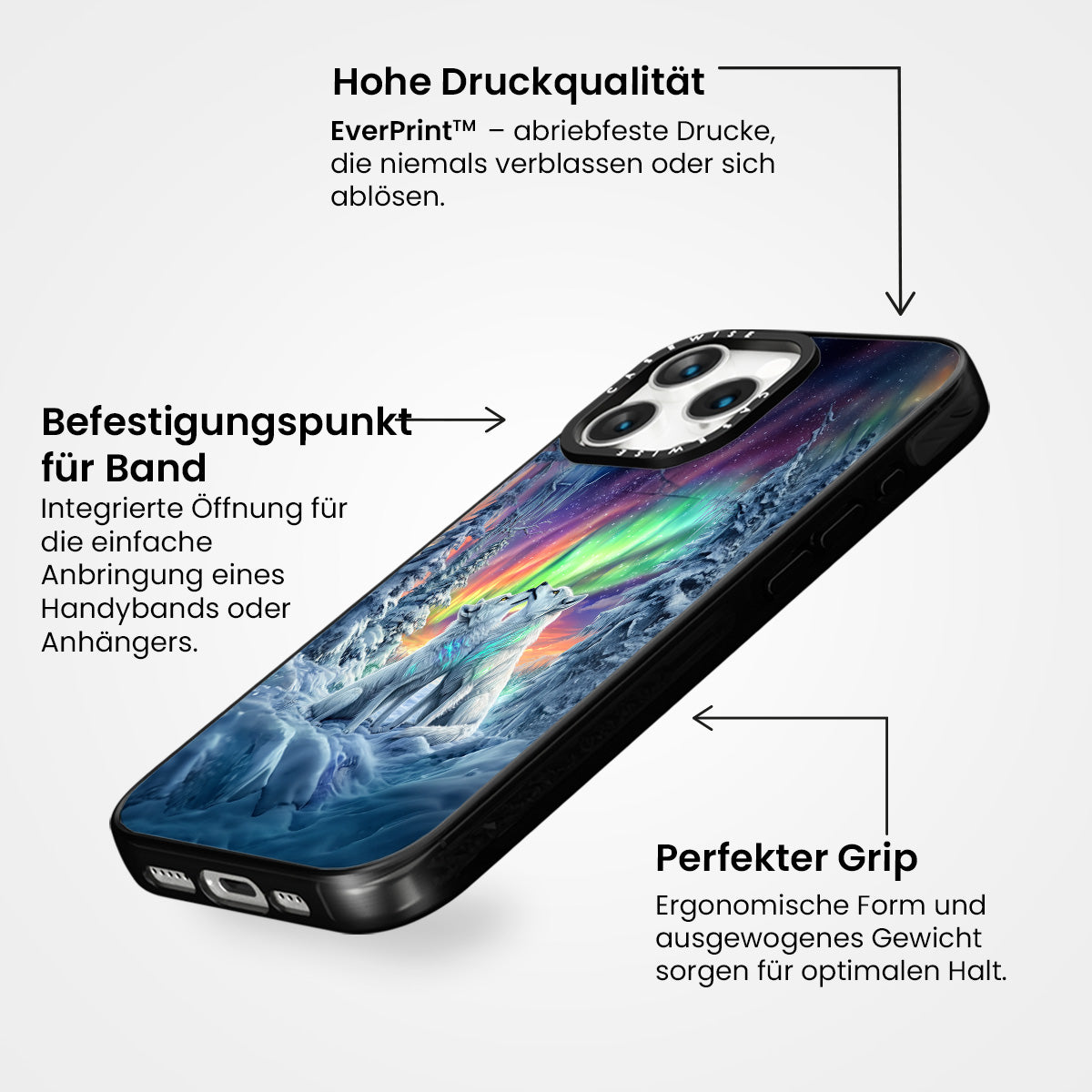 Hohe Druckqualität

EverPrint™ – abriebfeste Drucke, die niemals verblassen oder sich ablösen.

Befestigungspunkt für Band

Integrierte Öffnung für die einfache Anbringung eines Handybands oder Anhängers.

CASEWISE

CASEWISE

Perfekter Grip

Ergonomische Form und ausgewogenes Gewicht sorgen für optimalen Halt.