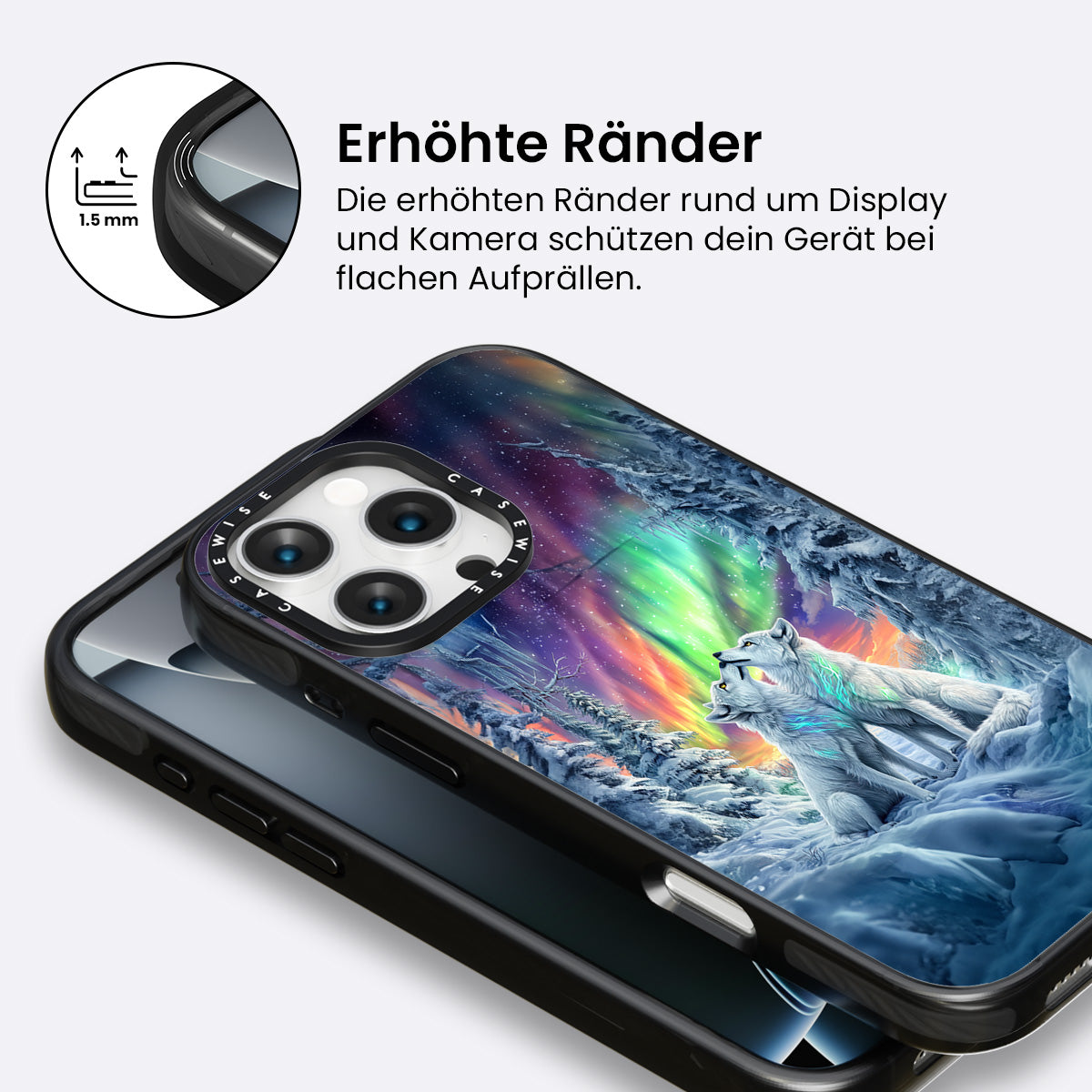 1.5 mm

Erhöhte Ränder

Die erhöhten Ränder rund um Display und Kamera schützen dein Gerät bei flachen Aufprällen.

CASEWISE CASEWISE