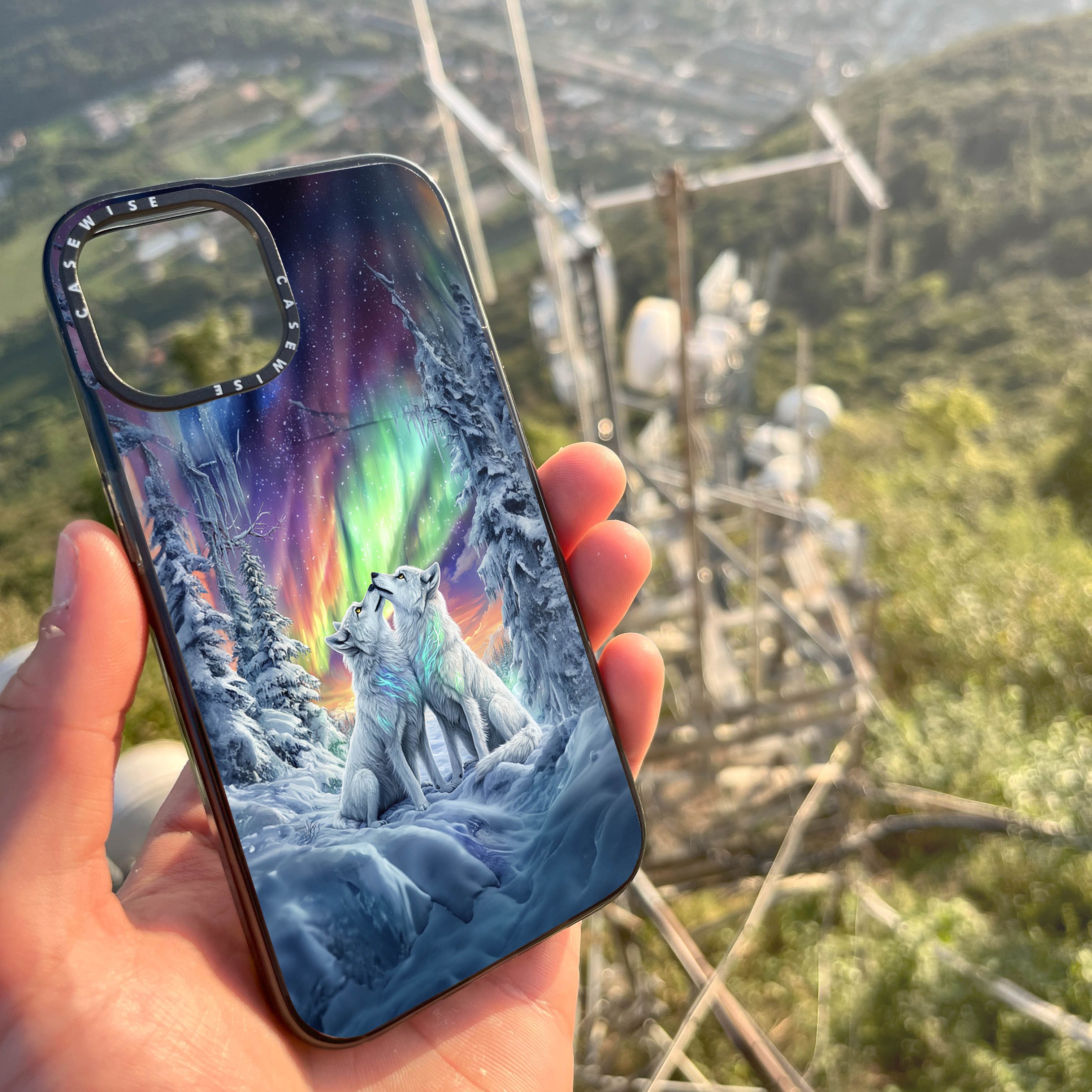 CASEWISE CASEWISE