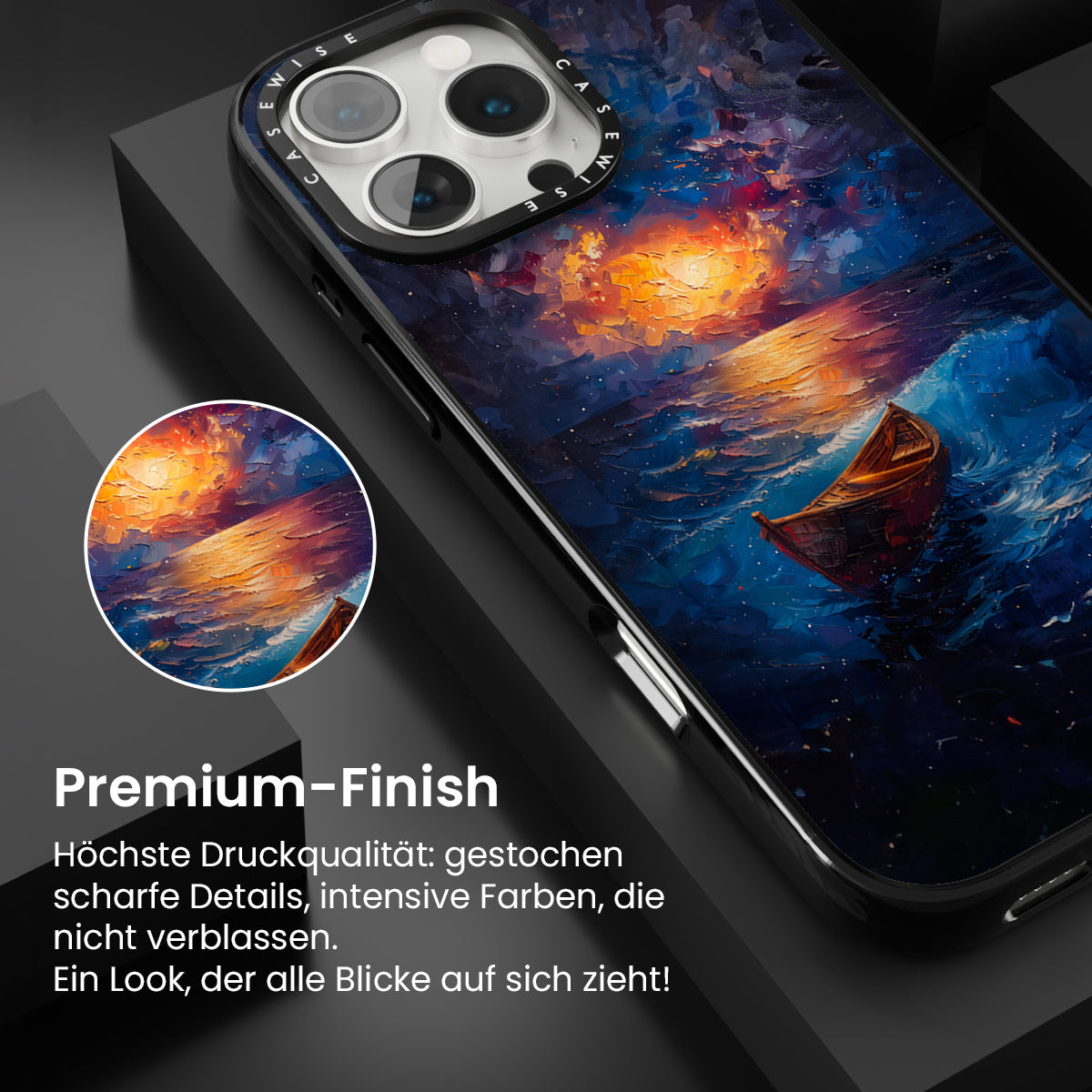 CASEWISE CASEWISE

Premium-Finish

Höchste Druckqualität: gestochen scharfe Details, intensive Farben, die nicht verblassen.
Ein Look, der alle Blicke auf sich zieht!