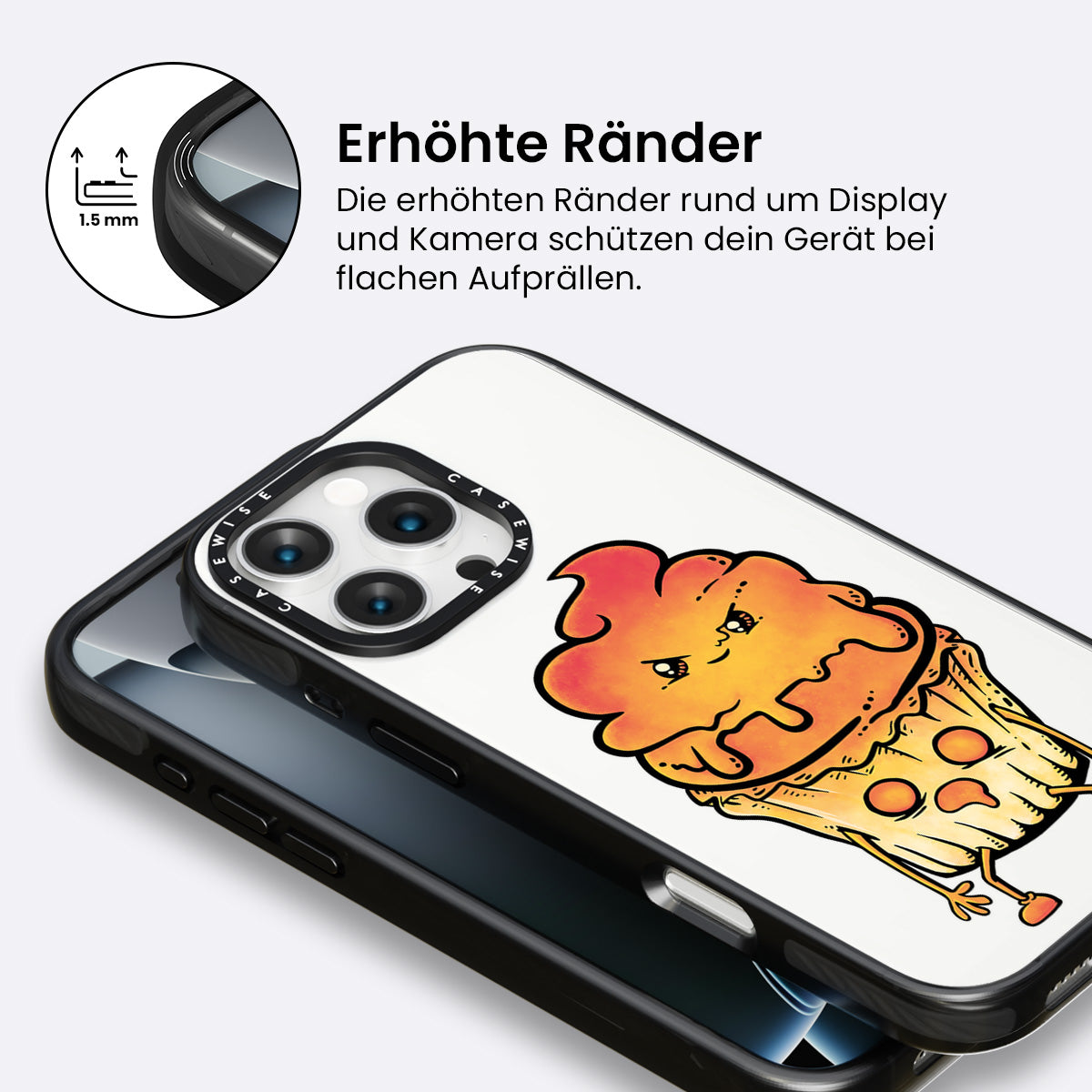 1.5 mm

Erhöhte Ränder

Die erhöhten Ränder rund um Display und Kamera schützen dein Gerät bei flachen Aufprällen.

CASEWISE CASEWISE