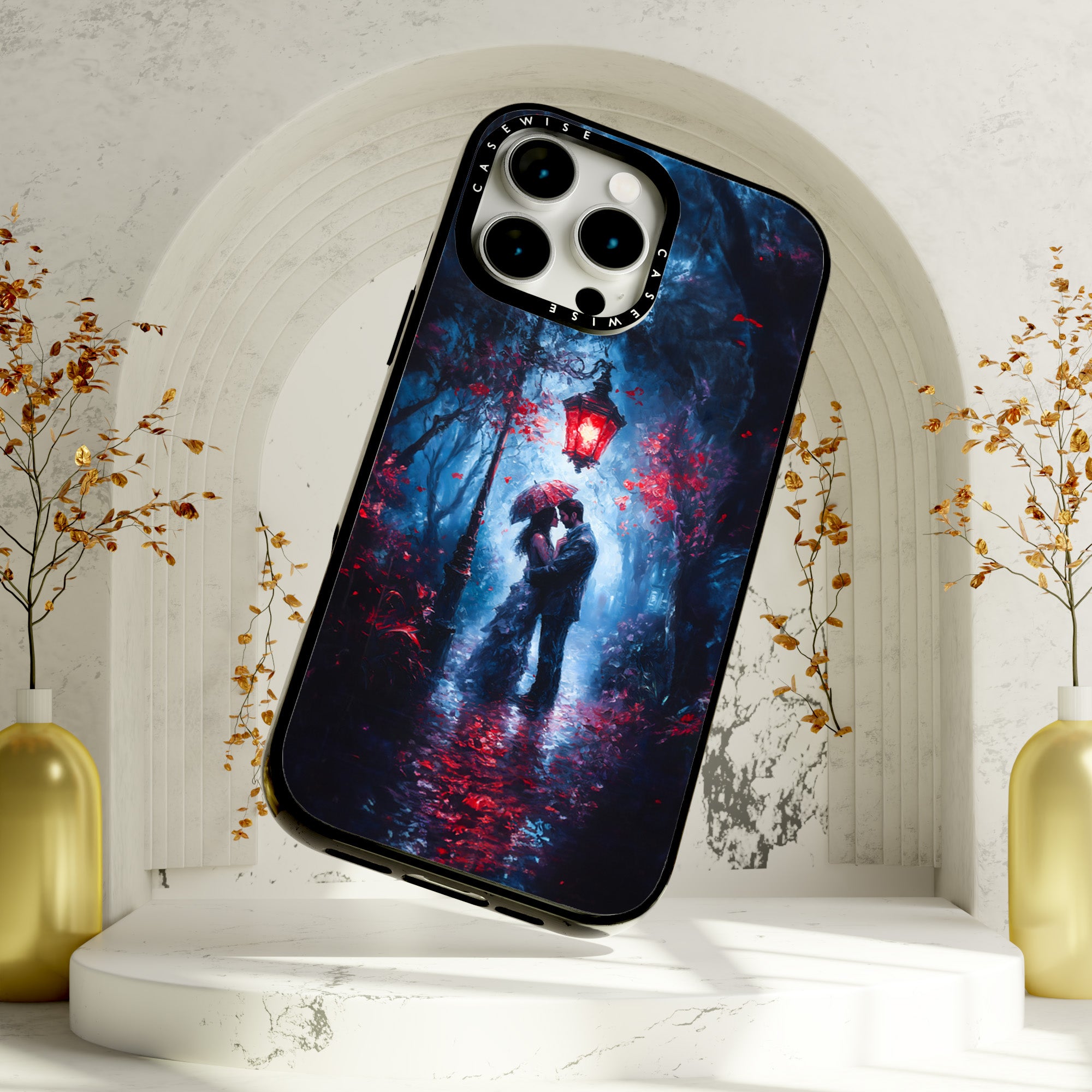 CASEWISE
CASEWISE