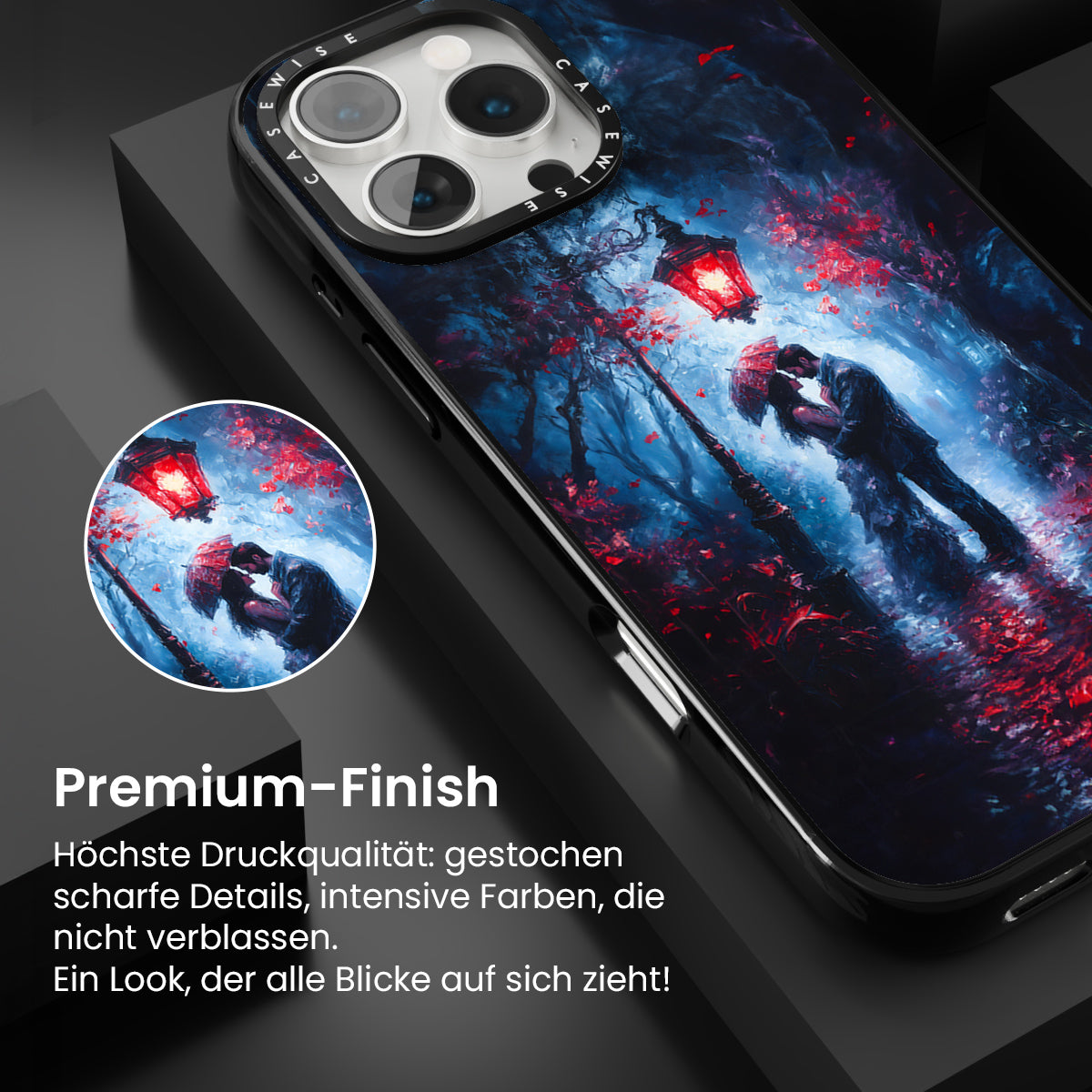 CASEWISE CASEWISE

Premium-Finish

Höchste Druckqualität: gestochen scharfe Details, intensive Farben, die nicht verblassen.
Ein Look, der alle Blicke auf sich zieht!