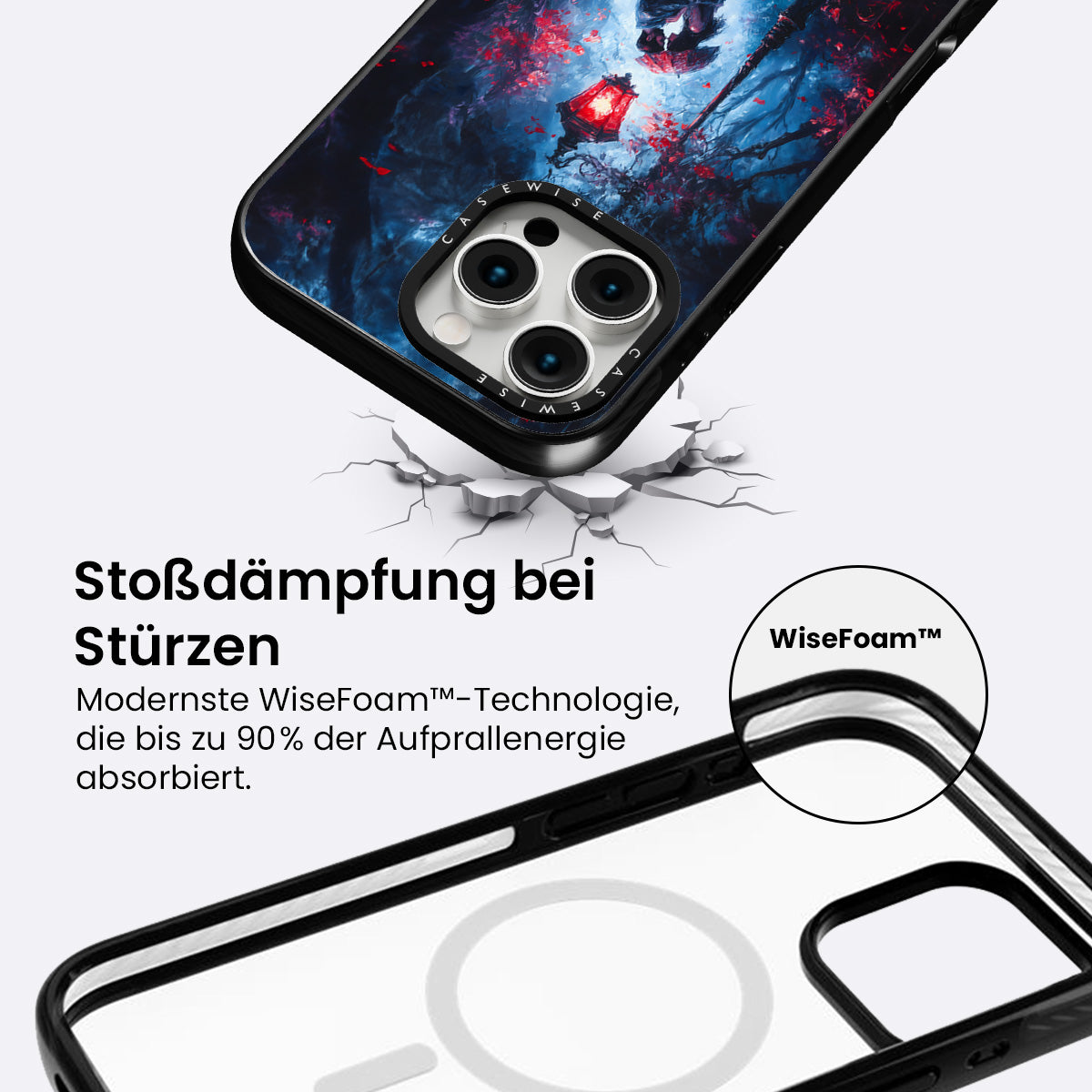 CASEWISE

CASEWISE

Stoßdämpfung bei Stürzen

Modernste WiseFoam™-Technologie, die bis zu 90% der Aufprallenergie absorbiert.

WiseFoam™