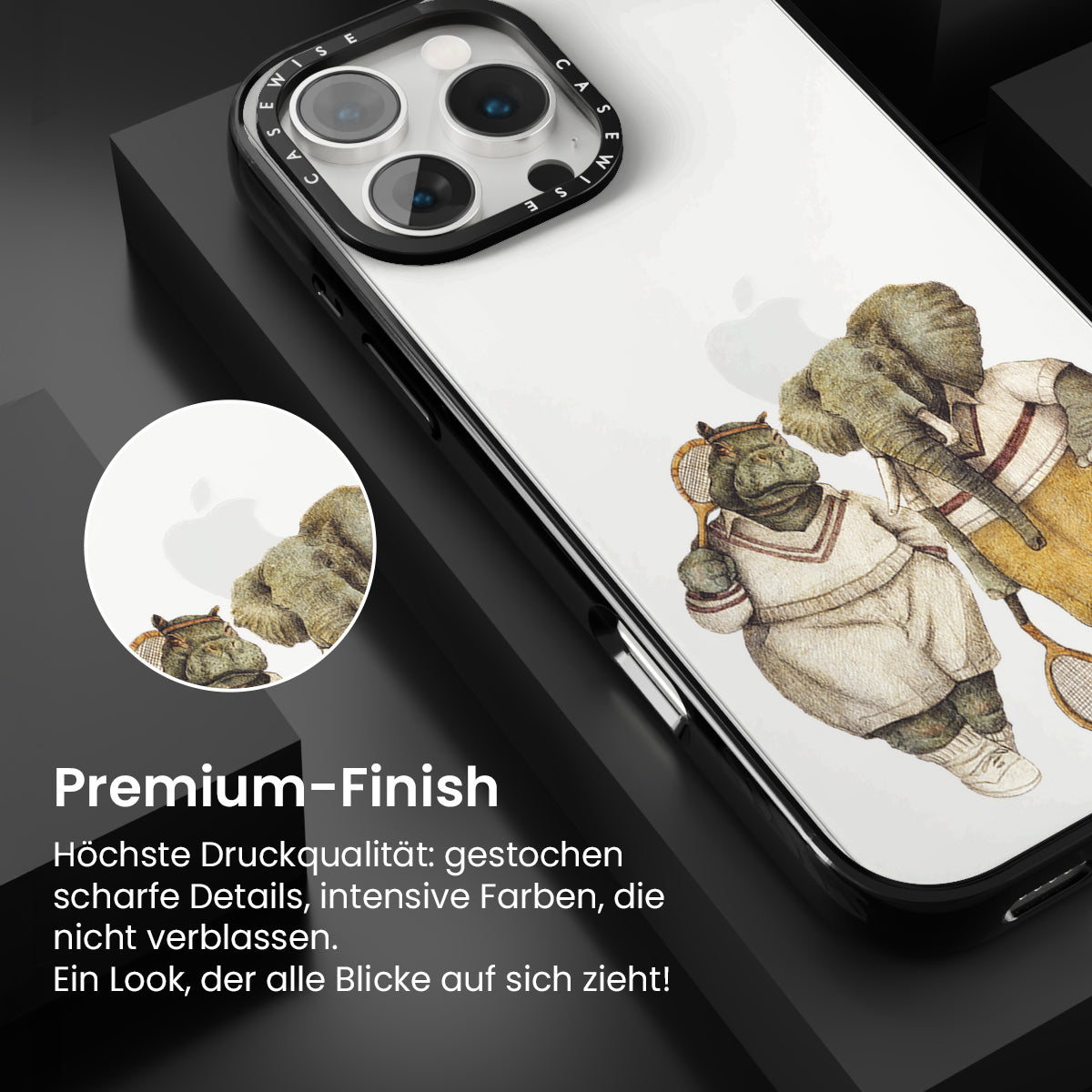 CASEWISE CASEWISE

Premium-Finish

Höchste Druckqualität: gestochen scharfe Details, intensive Farben, die nicht verblassen.
Ein Look, der alle Blicke auf sich zieht!