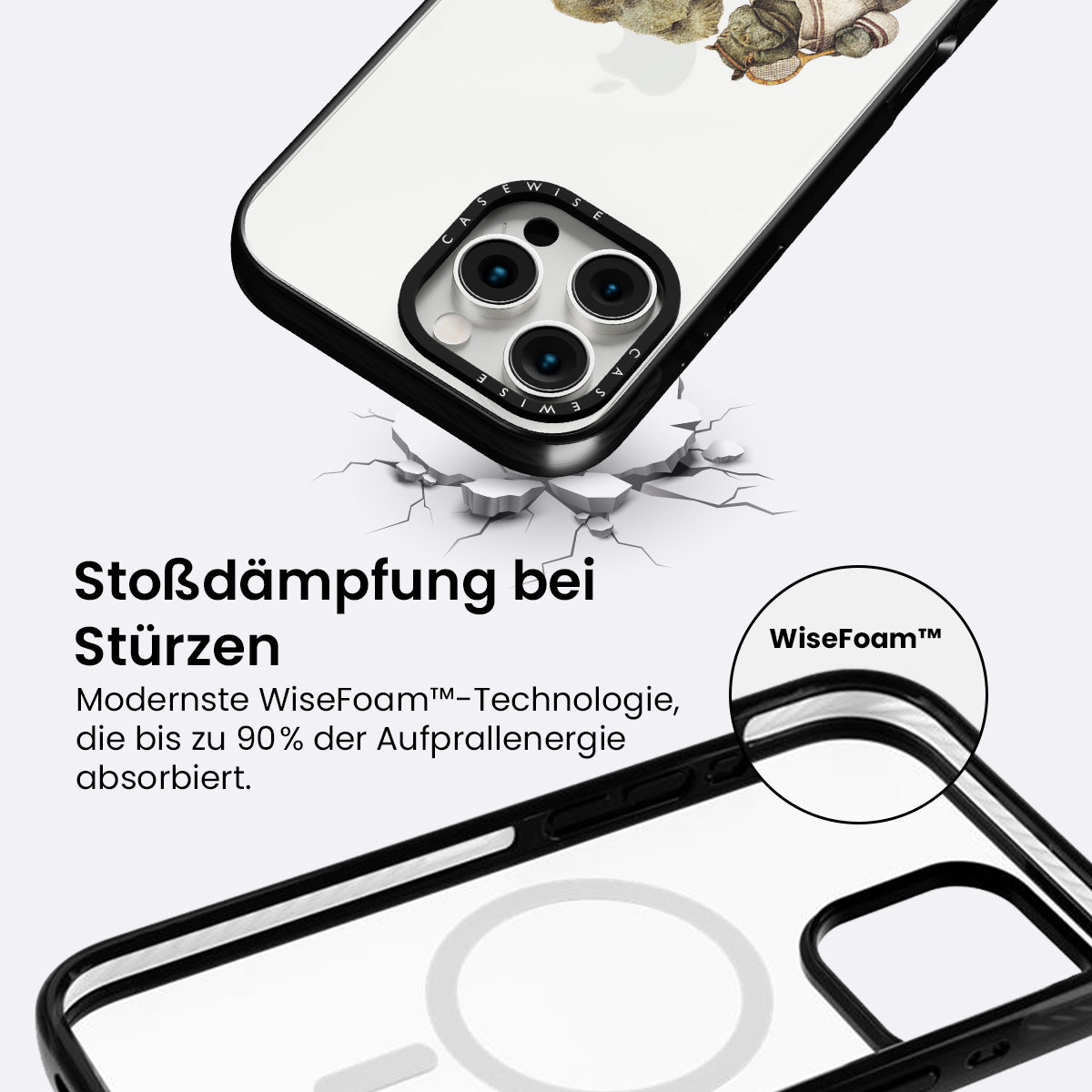 CASEWISE

CASEWISE

Stoßdämpfung bei Stürzen

Modernste WiseFoam™-Technologie, die bis zu 90% der Aufprallenergie absorbiert.

WiseFoam™