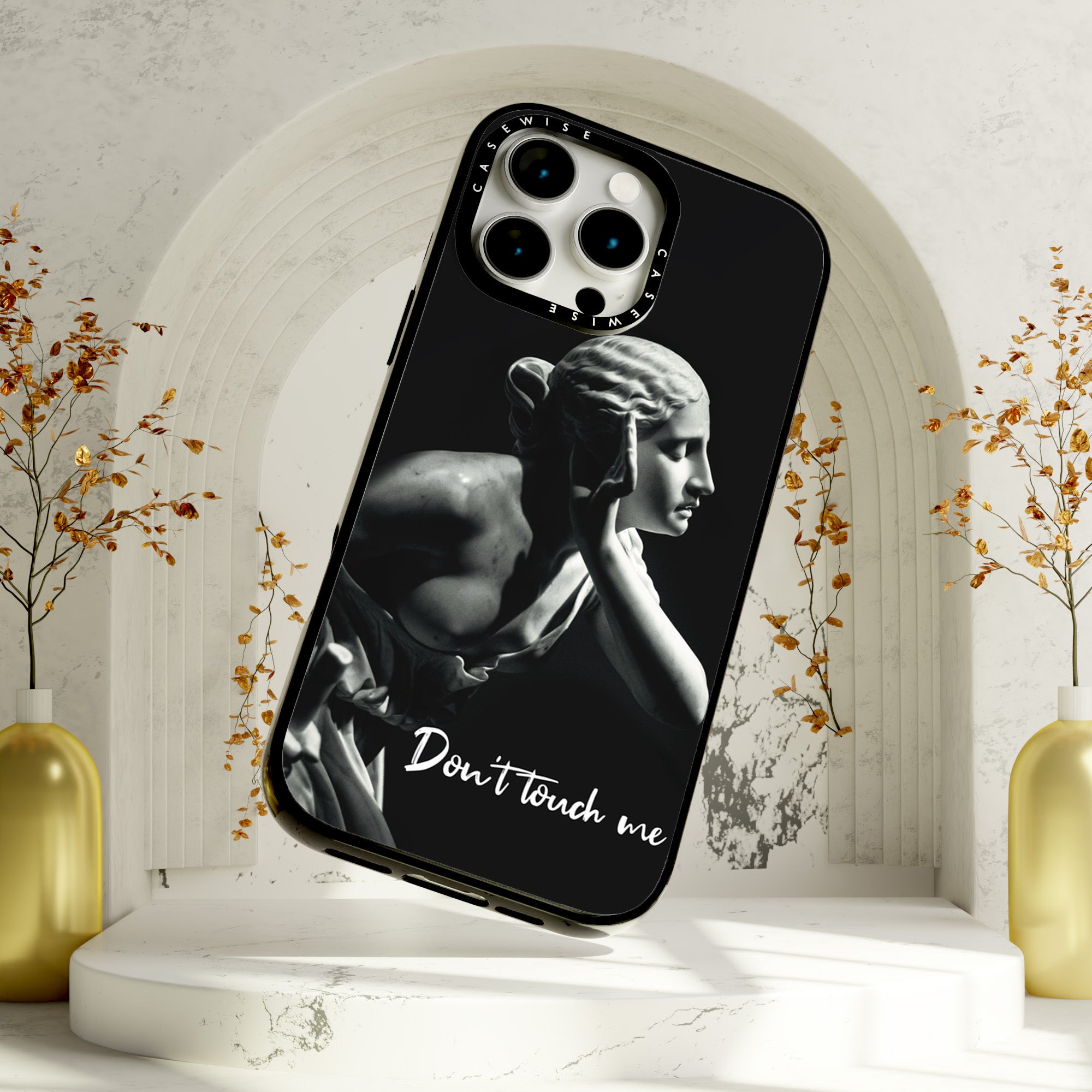 CASEWISE
CASEWISE

Don't touch me