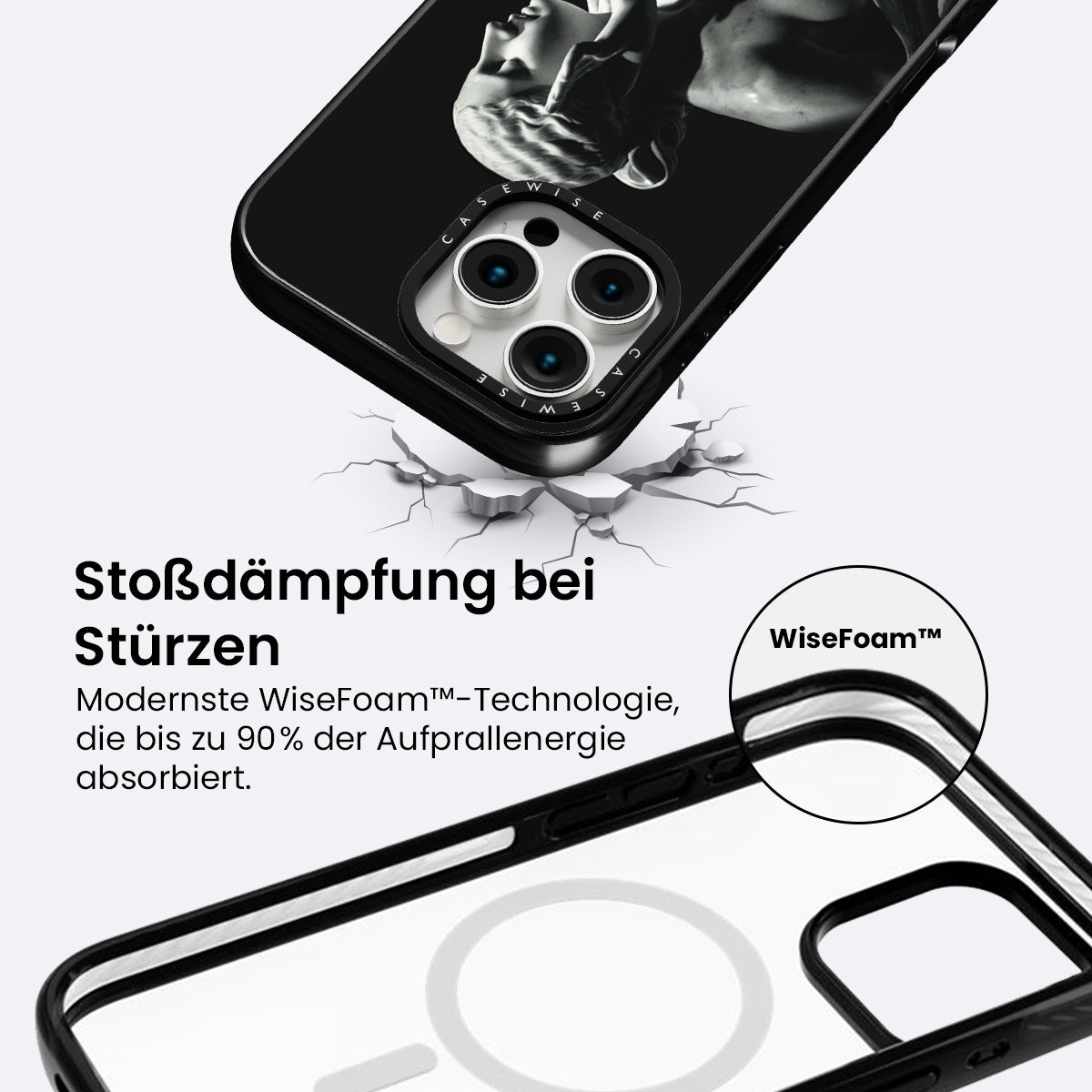 CASEWISE

CASEWISE

Stoßdämpfung bei Stürzen

Modernste WiseFoam™-Technologie, die bis zu 90% der Aufprallenergie absorbiert.

WiseFoam™