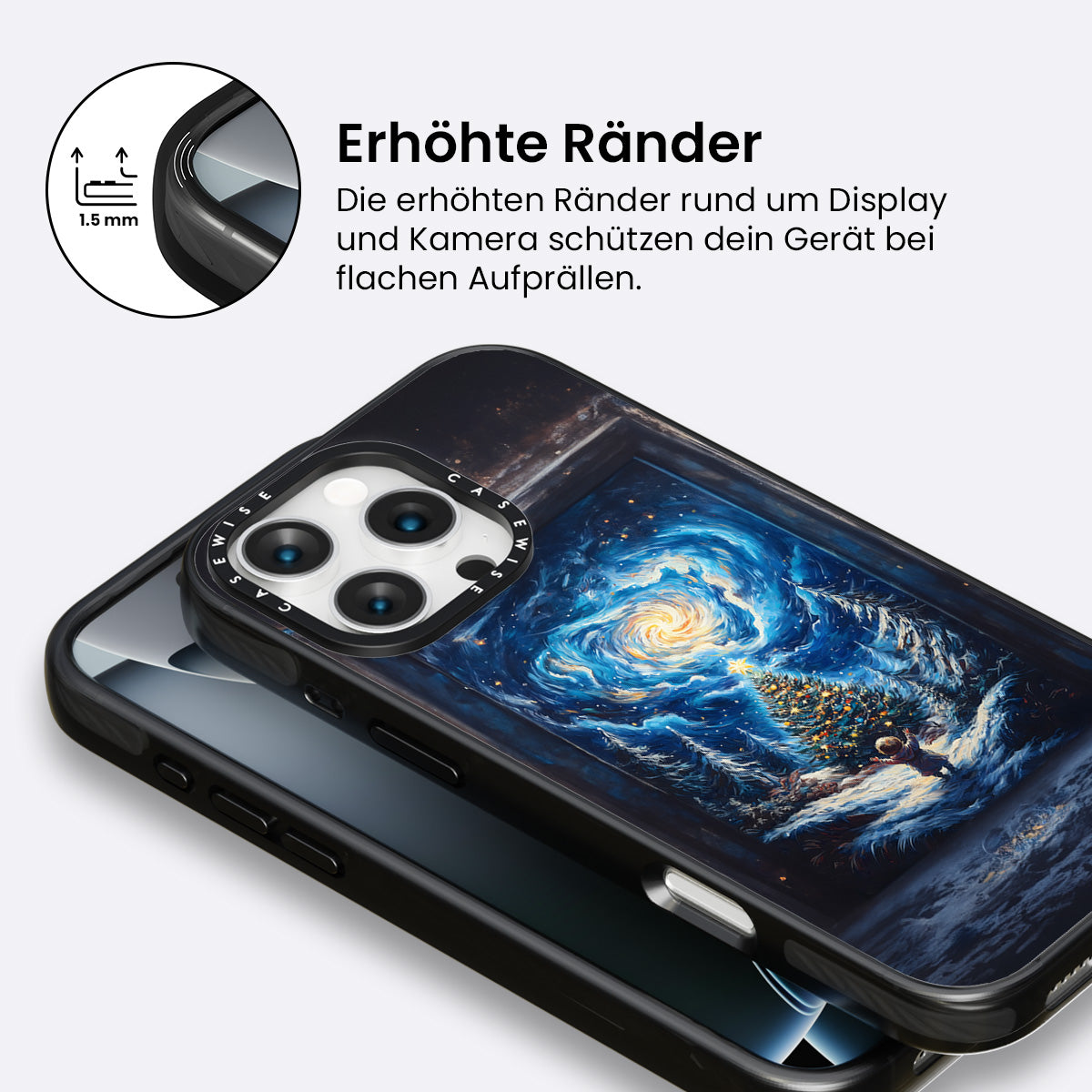 1.5 mm

Erhöhte Ränder

Die erhöhten Ränder rund um Display und Kamera schützen dein Gerät bei flachen Aufprällen.

CASEWISE CASEWISE