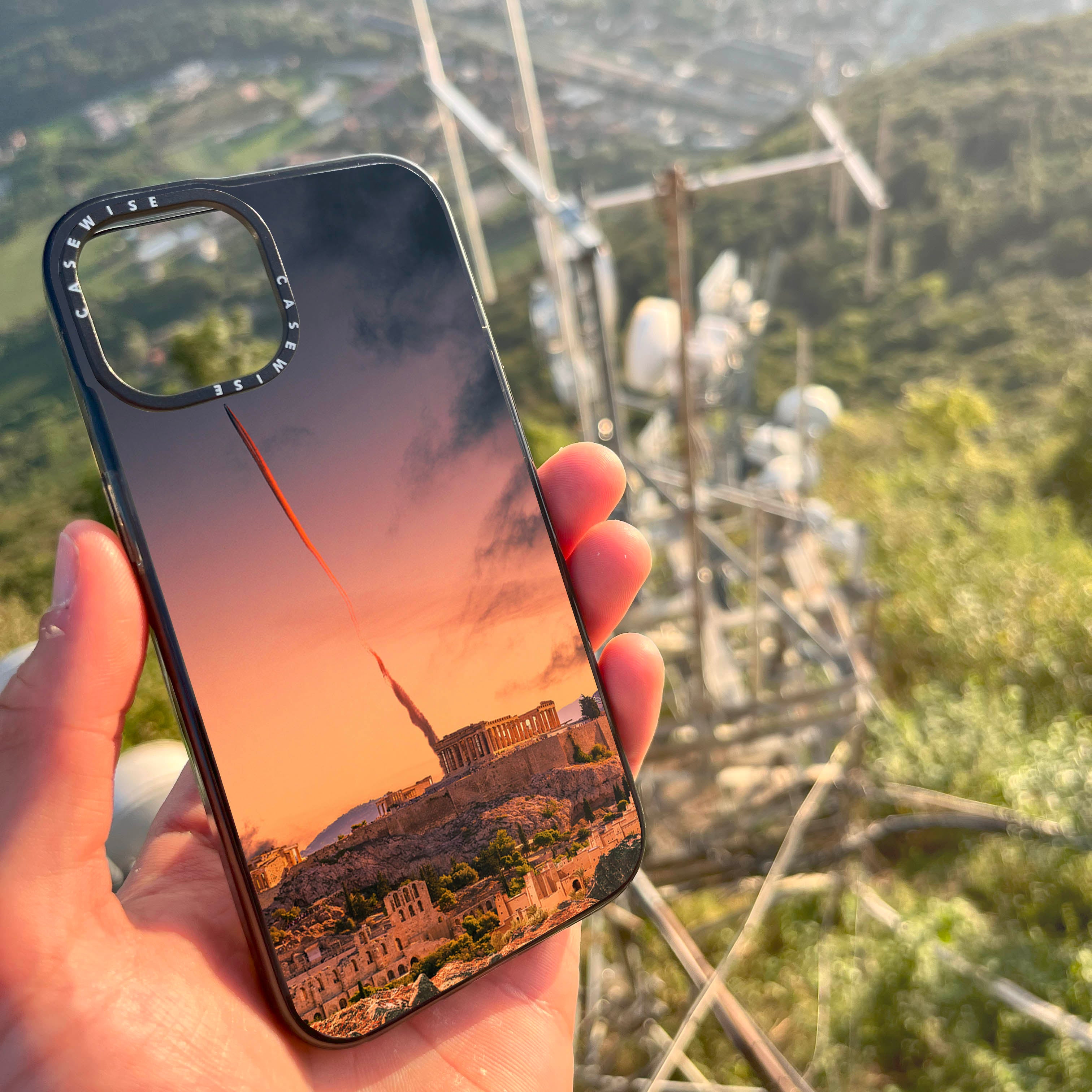 CASEWISE
CASEWISE