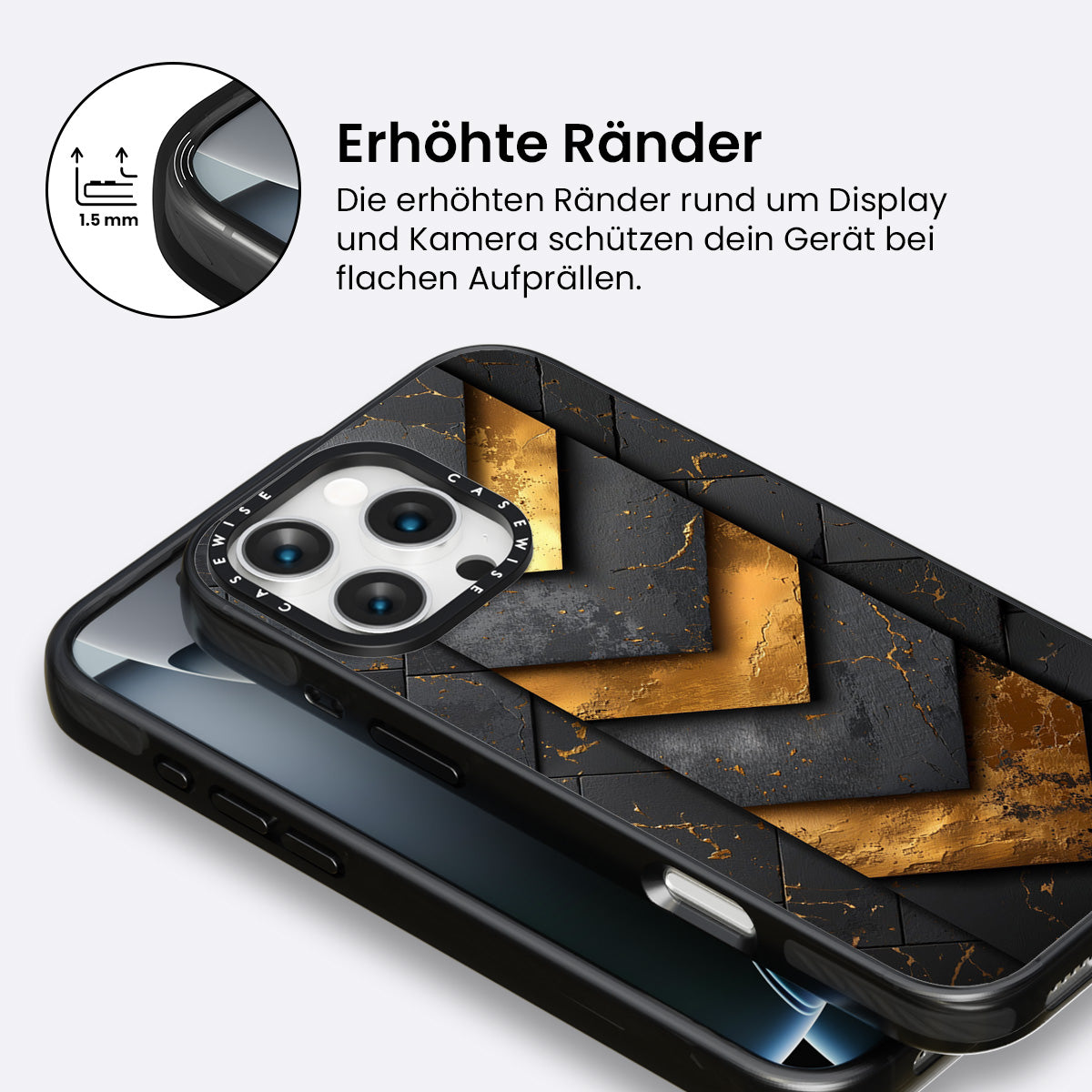 1.5 mm

Erhöhte Ränder

Die erhöhten Ränder rund um Display und Kamera schützen dein Gerät bei flachen Aufprällen.

CASEWISE CASEWISE