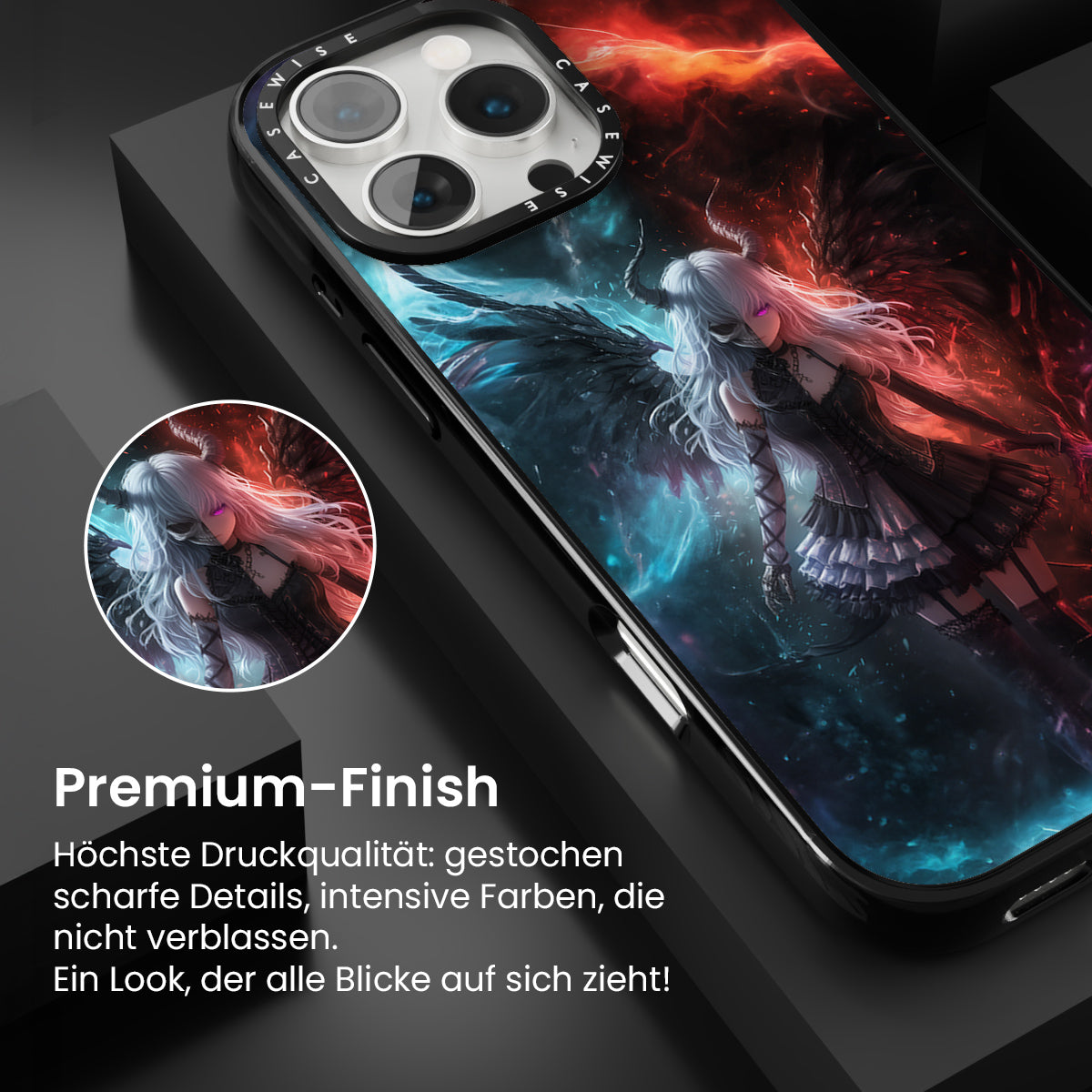 CASEWISE CASEWISE

Premium-Finish

Höchste Druckqualität: gestochen scharfe Details, intensive Farben, die nicht verblassen.
Ein Look, der alle Blicke auf sich zieht!